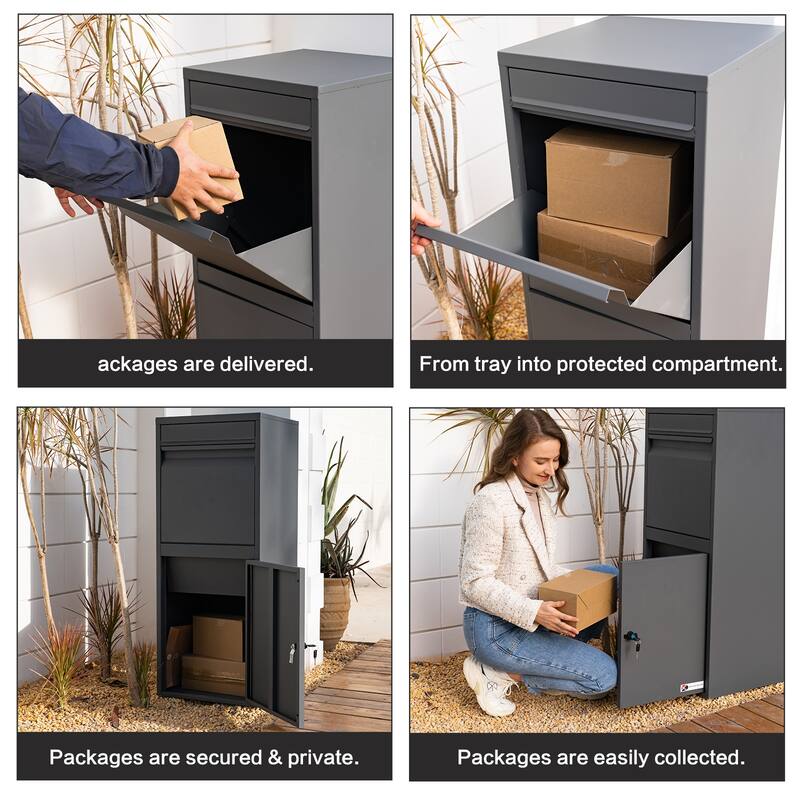 ackages are delivered.

From tray into protected compartment.

Packages are secured & private.

Packages are easily collected.