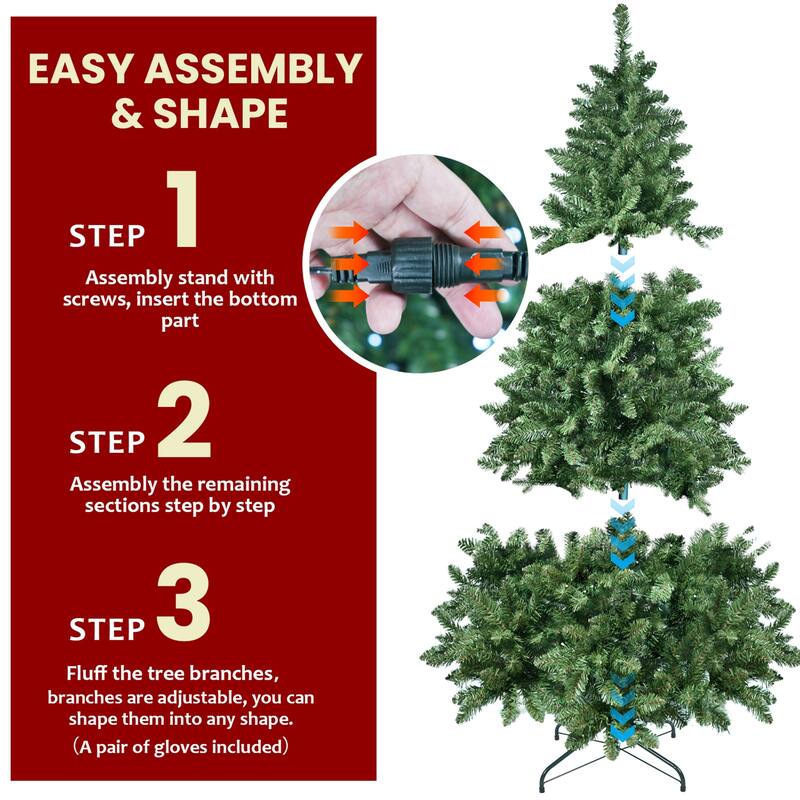 EASY ASSEMBLY & SHAPE

STEP 1

Assembly stand with screws, insert the bottom part

STEP 2

Assembly the remaining sections step by step

STEP 3

Fluff the tree branches, branches are adjustable, you can shape them into any shape.
（A pair of gloves included）