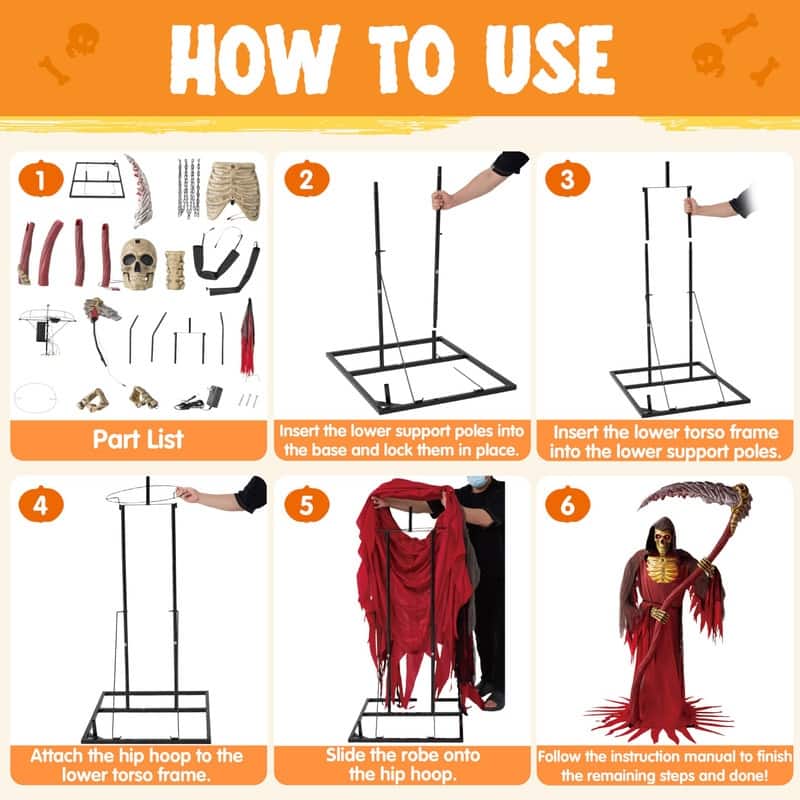 HOW TO USE

1

Part List

2

Insert the lower support poles into the base and lock them in place.

3

Insert the lower torso frame into the lower support poles.

4

Attach the hip hoop to the lower torso frame.

5

Slide the robe onto the hip hoop.

6

Follow the instruction manual to finish the remaining steps and done!