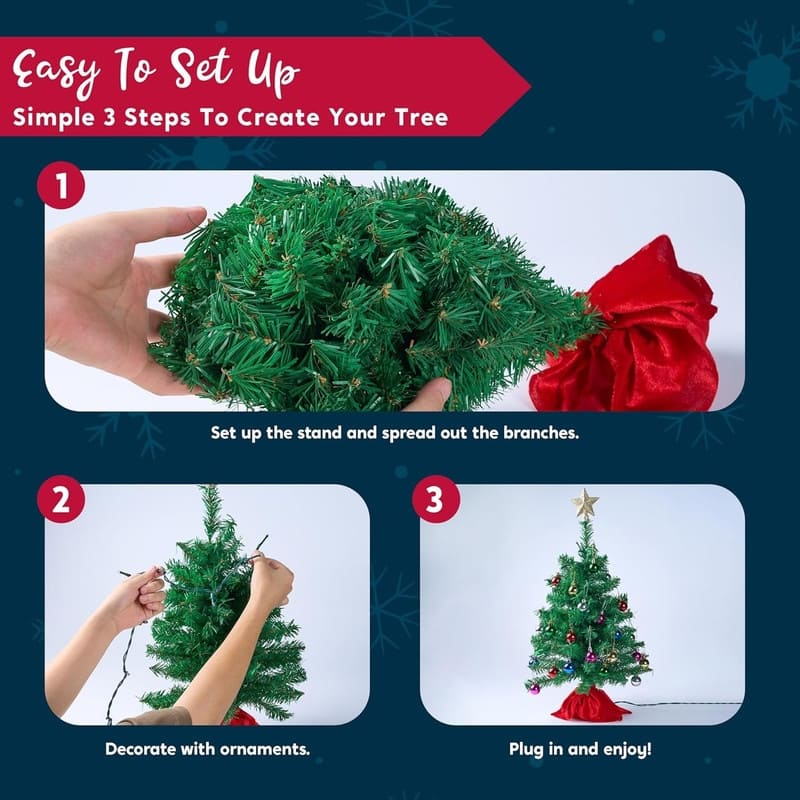 Easy To Set Up
Simple 3 Steps To Create Your Tree

1

Set up the stand and spread out the branches.

2

Decorate with ornaments.

3

Plug in and enjoy!