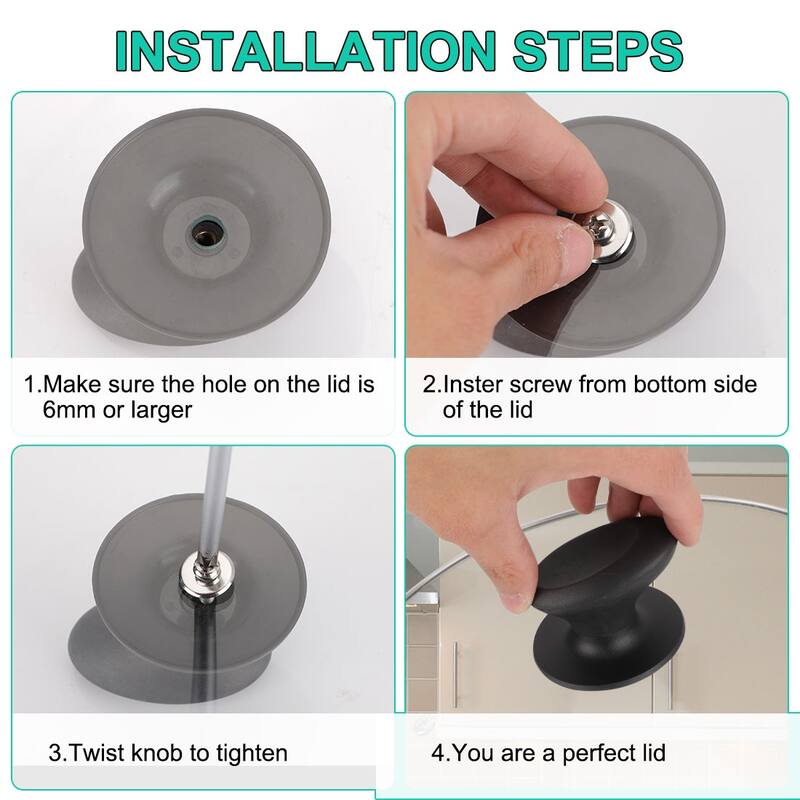 INSTALLATION STEPS

1.Make sure the hole on the lid is 6mm or larger

2.Inster screw from bottom side of the lid

3.Twist knob to tighten

4.You are a perfect lid