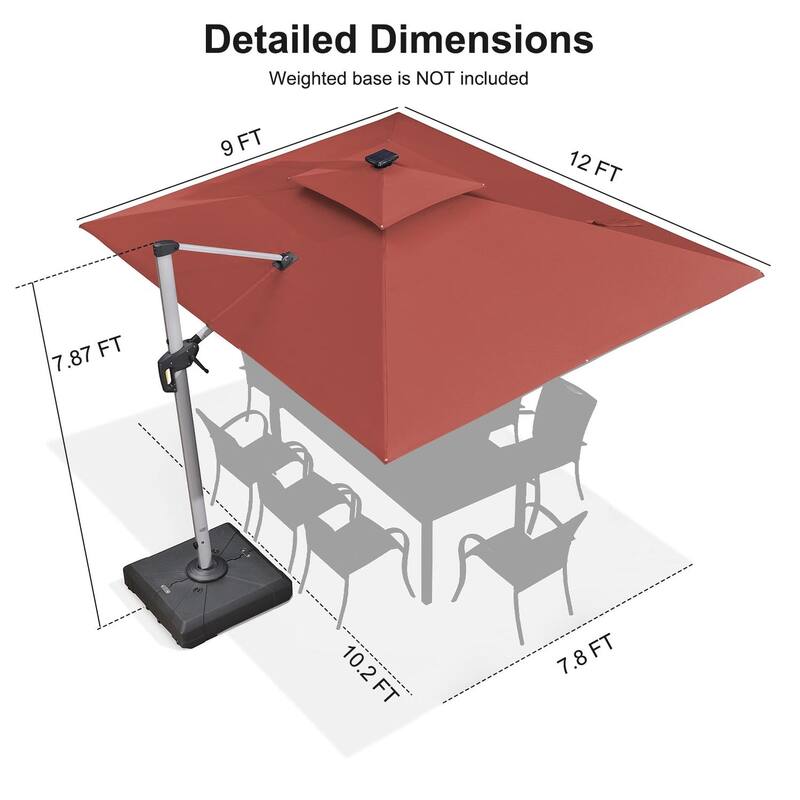 Detailed Dimensions

Weighted base is NOT included

9 FT

12 FT

7.87 FT

10.2 FT

7.8 FT