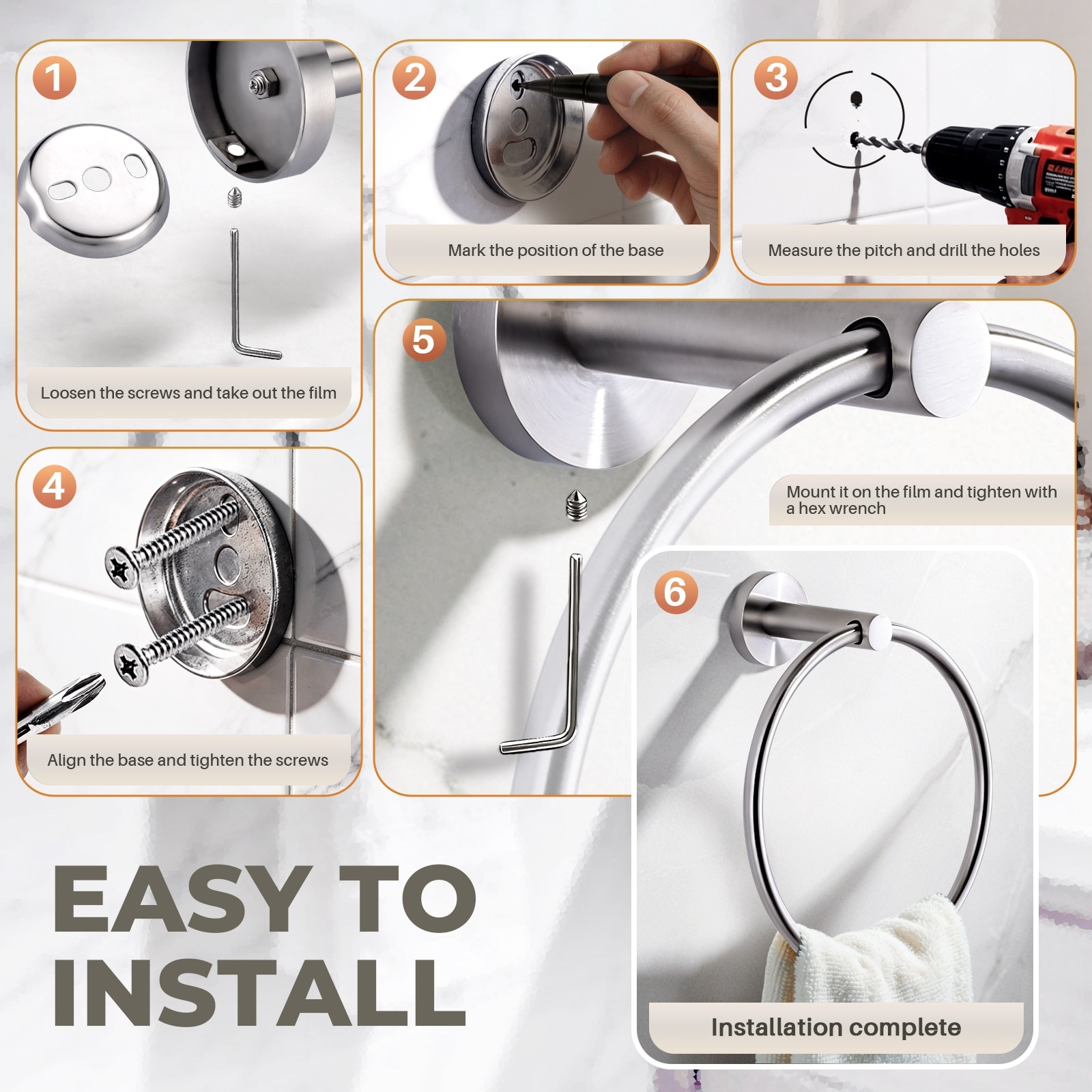 1

Loosen the screws and take out the film

2

Mark the position of the base

3

Measure the pitch and drill the holes

4

Align the base and tighten the screws

5

Mount it on the film and tighten with a hex wrench

6

Installation complete

EASY TO INSTALL