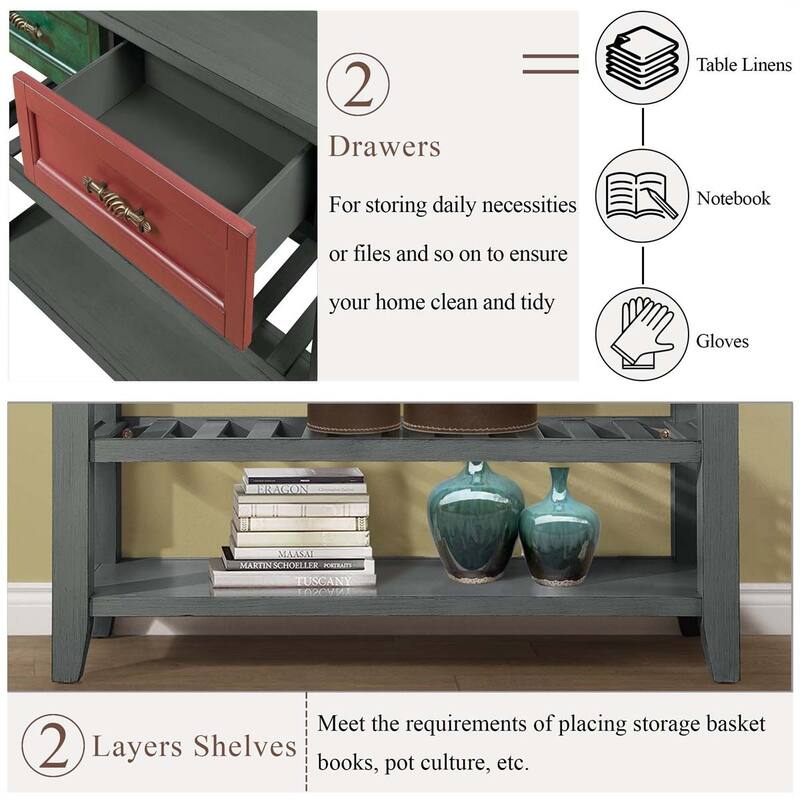 2

Drawers

For storing daily necessities or files and so on to ensure your home clean and tidy

Table Linens

Notebook

Gloves

ERAGON

MAASAI

MARTIN SCHOELLER PORTRAITS

TUSCANY

2 Layers Shelves

Meet the requirements of placing storage basket books, pot culture, etc.