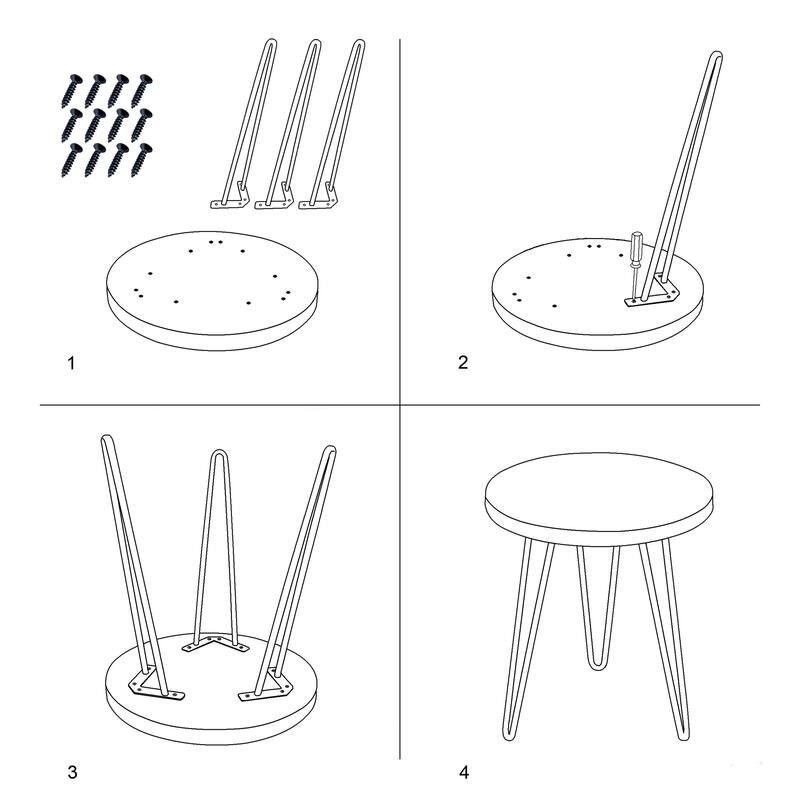 1

2

3

4