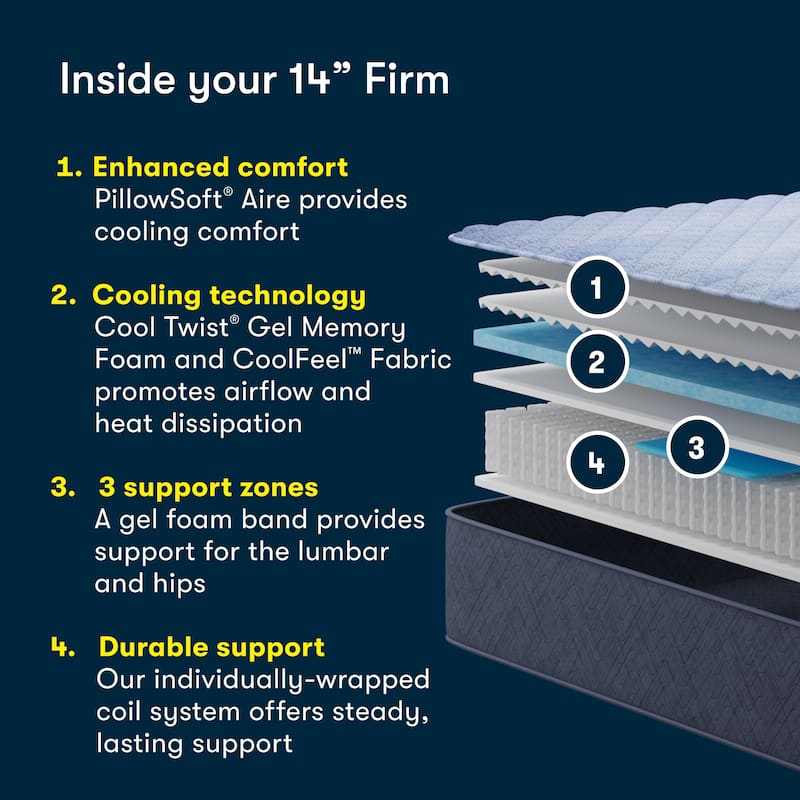 Inside your 14” Firm

1. Enhanced comfort
PillowSoft® Aire provides cooling comfort

2. Cooling technology
Cool Twist® Gel Memory Foam and CoolFeel™ Fabric promotes airflow and heat dissipation

3. 3 support zones
A gel foam band provides support for the lumbar and hips

4. Durable support
Our individually-wrapped coil system offers steady, lasting support

1

2

3

4