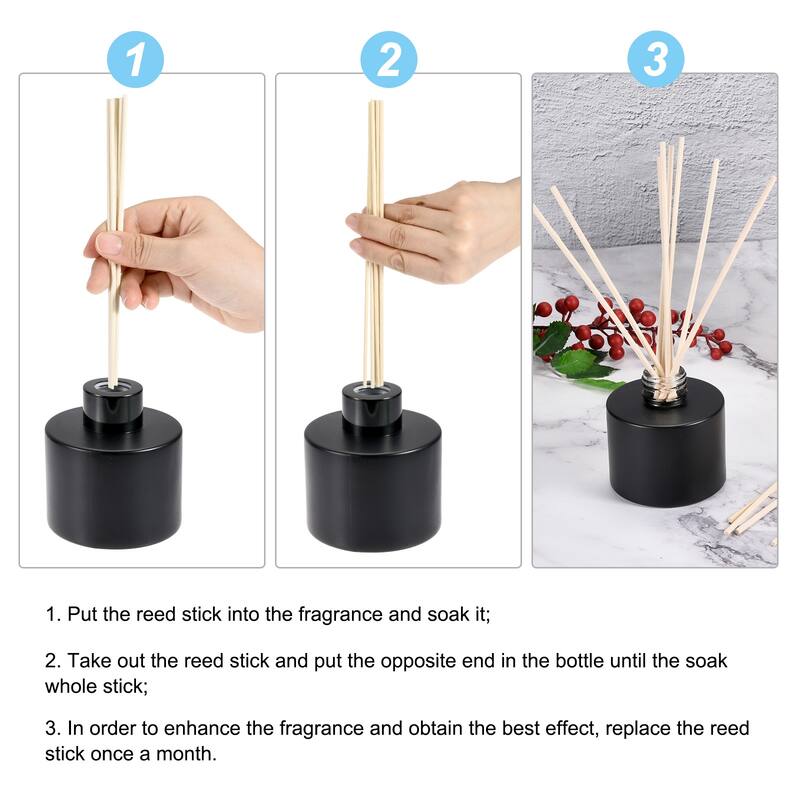 1

2

3

1. Put the reed stick into the fragrance and soak it;

2. Take out the reed stick and put the opposite end in the bottle until the soak whole stick;

3. In order to enhance the fragrance and obtain the best effect, replace the reed stick once a month.