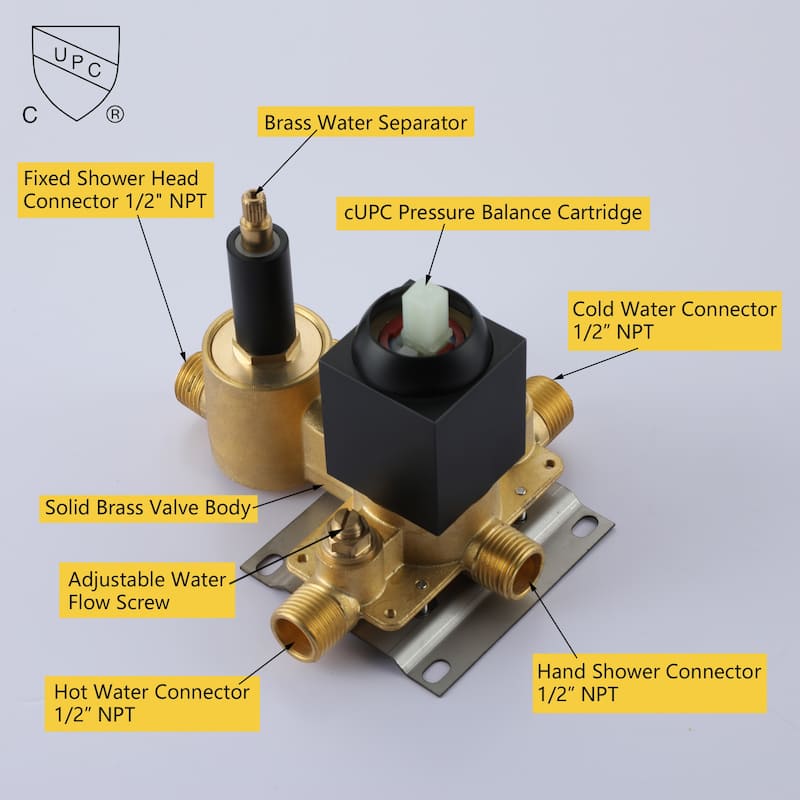 UPC
C ®

Brass Water Separator

Fixed Shower Head Connector 1/2" NPT

cUPC Pressure Balance Cartridge

Cold Water Connector 1/2" NPT

Solid Brass Valve Body

Adjustable Water Flow Screw

Hot Water Connector 1/2" NPT

Hand Shower Connector 1/2" NPT