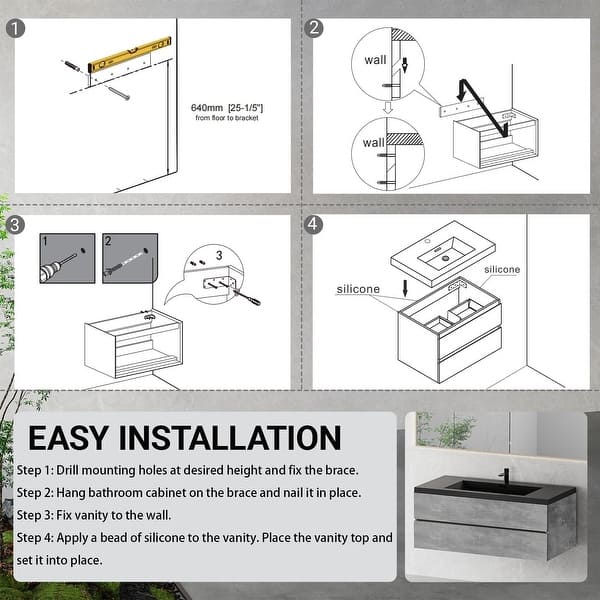 1

640mm [25-1/5"]
from floor to bracket

2

wall

wall

3

1

2

3

4

silicone

silicone

EASY INSTALLATION

Step 1: Drill mounting holes at desired height and fix the brace.

Step 2: Hang bathroom cabinet on the brace and nail it in place.

Step 3: Fix vanity to the wall.

Step 4: Apply a bead of silicone to the vanity. Place the vanity top and set it into place.