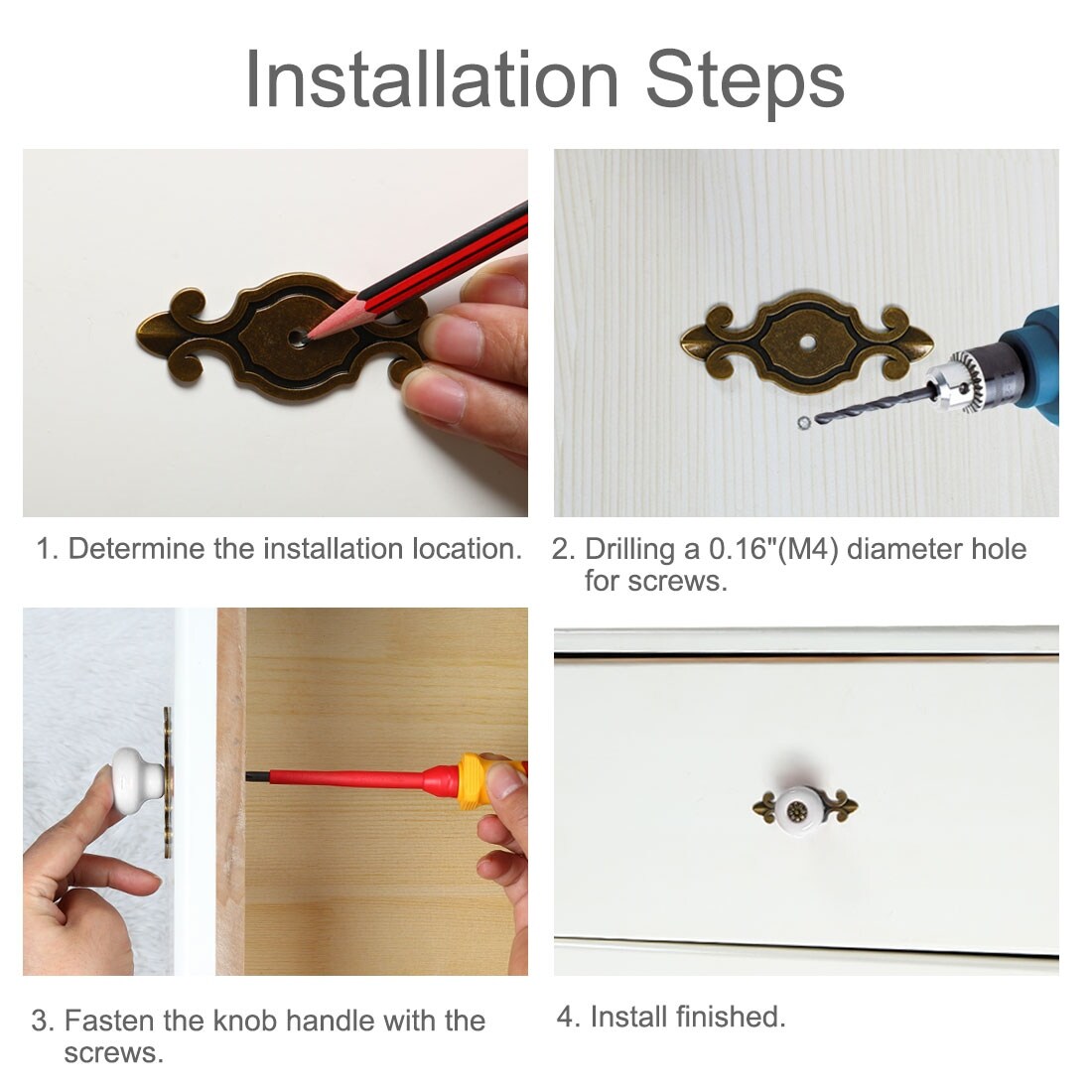 Installation Steps

1. Determine the installation location.

2. Drilling a 0.16"(M4) diameter hole for screws.

3. Fasten the knob handle with the screws.

4. Install finished.