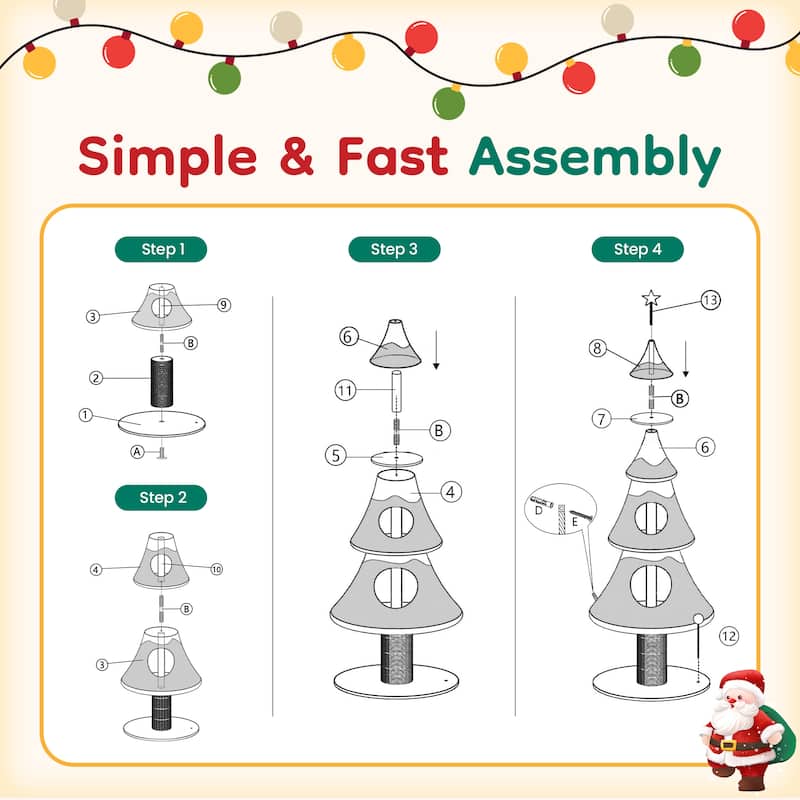 Simple & Fast Assembly

Step 1

3
9
B
2
1
A

Step 2

4
10
B
3

Step 3

6
11
B
5
4

Step 4

13
8
B
7
6
D
E
12