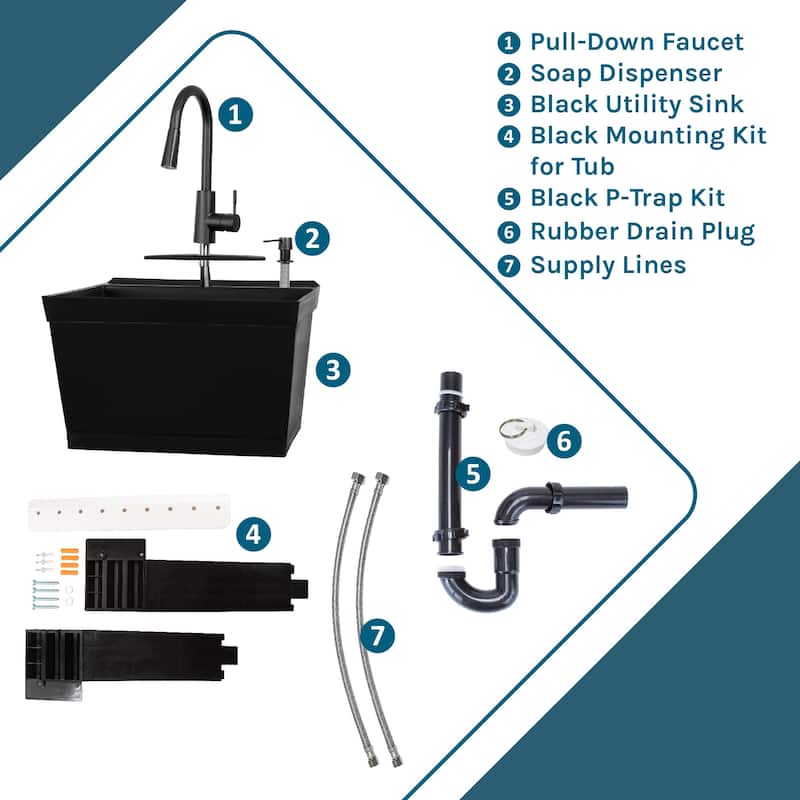 1 Pull-Down Faucet
2 Soap Dispenser
3 Black Utility Sink
4 Black Mounting Kit for Tub
5 Black P-Trap Kit
6 Rubber Drain Plug
7 Supply Lines

1

2

3

4

5

6

7