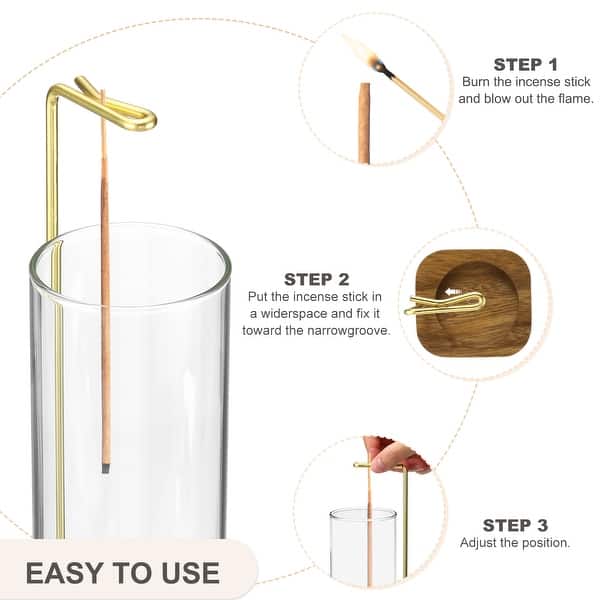 STEP 1
Burn the incense stick and blow out the flame.

STEP 2
Put the incense stick in a widerspace and fix it toward the narrowgroove.

STEP 3
Adjust the position.

EASY TO USE