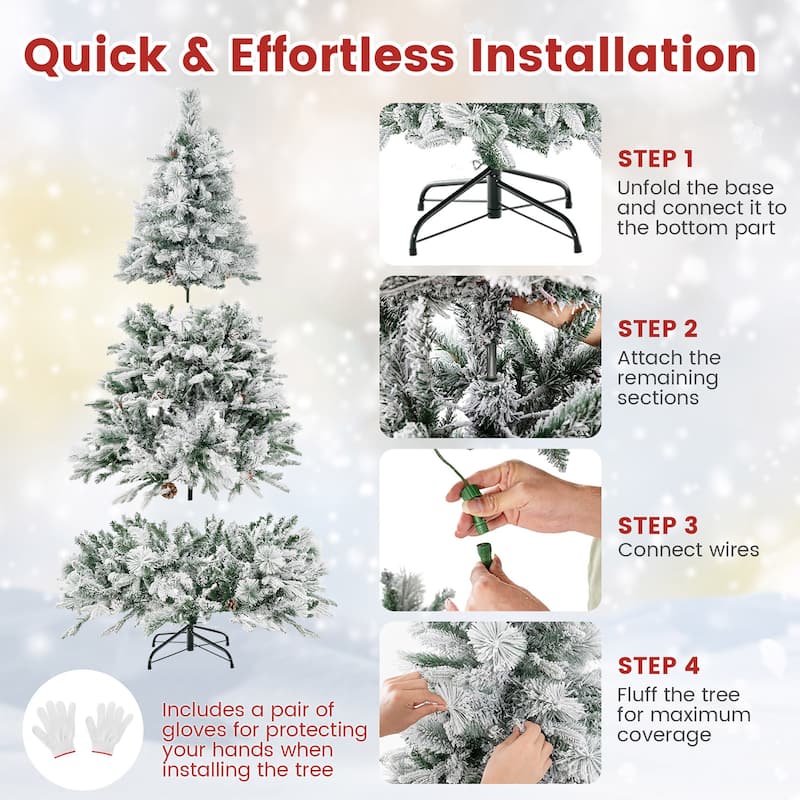 Quick & Effortless Installation

STEP 1
Unfold the base and connect it to the bottom part

STEP 2
Attach the remaining sections

STEP 3
Connect wires

STEP 4
Fluff the tree for maximum coverage

Includes a pair of gloves for protecting your hands when installing the tree