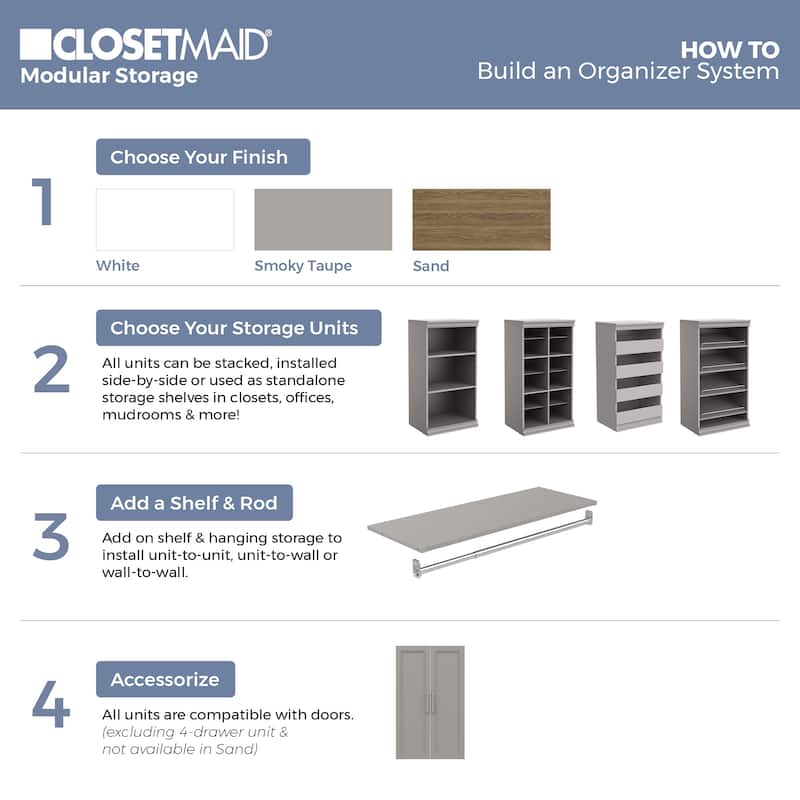 CLOSETMAID®
Modular Storage

HOW TO
Build an Organizer System

1

Choose Your Finish

White

Smoky Taupe

Sand

2

Choose Your Storage Units

All units can be stacked, installed side-by-side or used as standalone storage shelves in closets, offices, mudrooms & more!

3

Add a Shelf & Rod

Add on shelf & hanging storage to install unit-to-unit, unit-to-wall or wall-to-wall.

4

Accessorize

All units are compatible with doors. (excluding 4-drawer unit & not available in Sand)