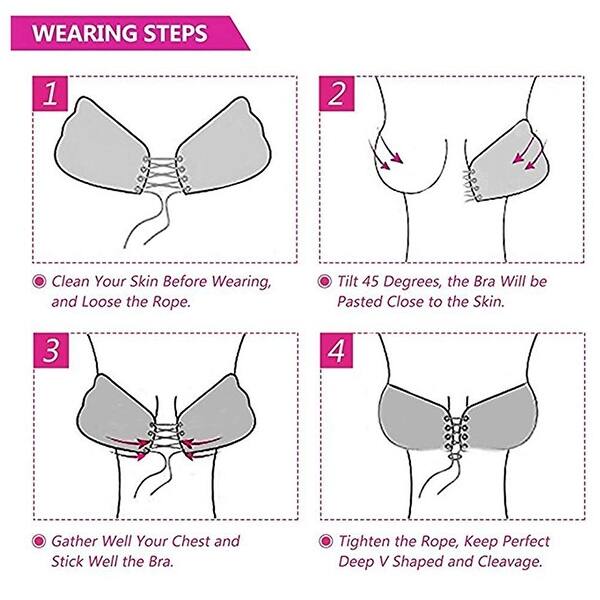 WEARING STEPS

1

Clean Your Skin Before Wearing, and Loose the Rope.

2

Tilt 45 Degrees, the Bra Will be Pasted Close to the Skin.

3

Gather Well Your Chest and Stick Well the Bra.

4

Tighten the Rope, Keep Perfect Deep V Shaped and Cleavage.