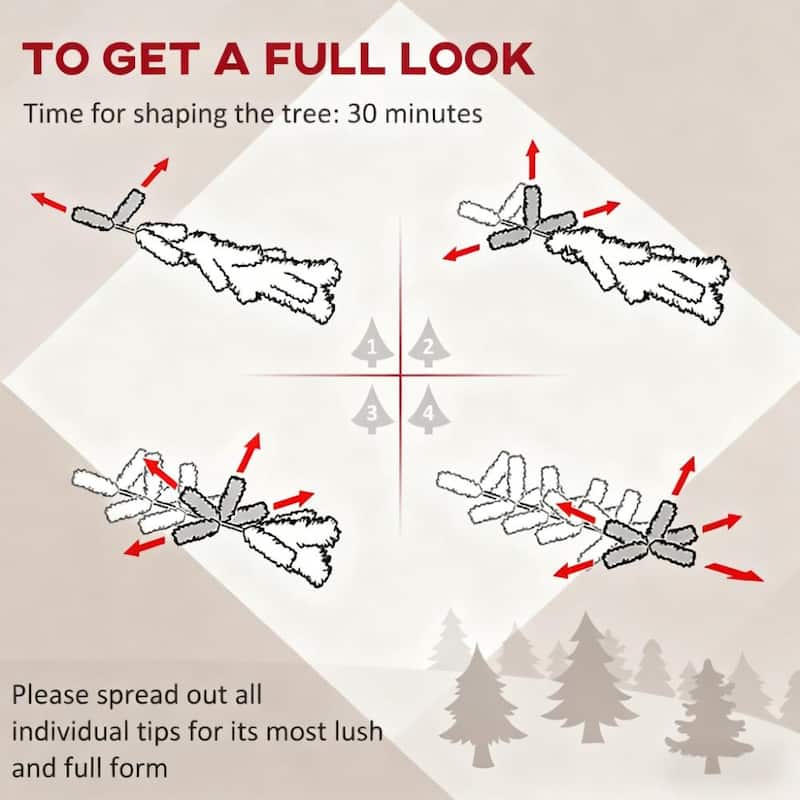 TO GET A FULL LOOK

Time for shaping the tree: 30 minutes

1 2

3 4

Please spread out all individual tips for its most lush and full form