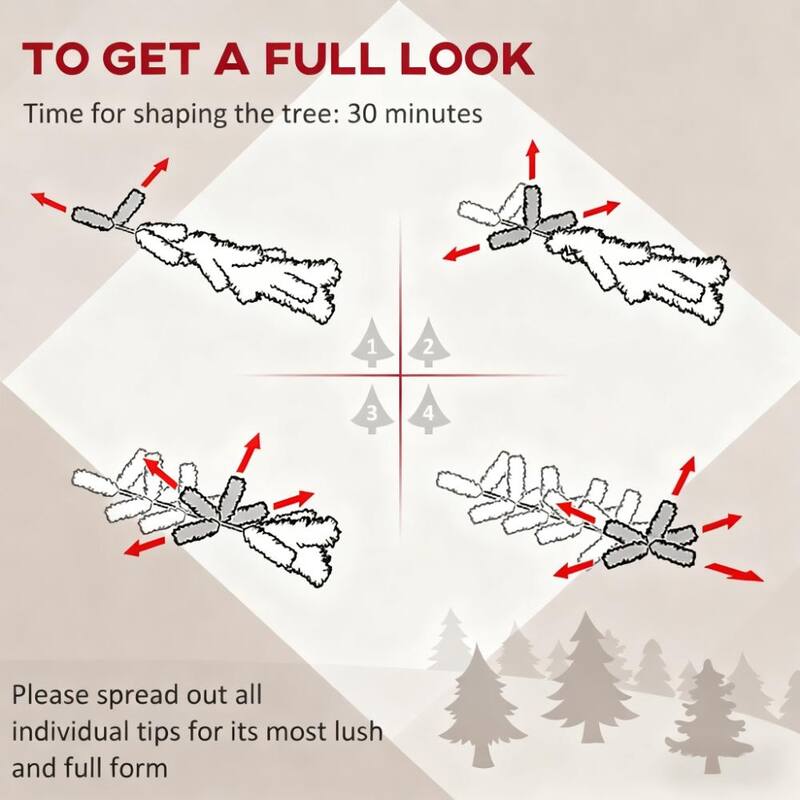 TO GET A FULL LOOK

Time for shaping the tree: 30 minutes

1
2
3
4

Please spread out all individual tips for its most lush and full form