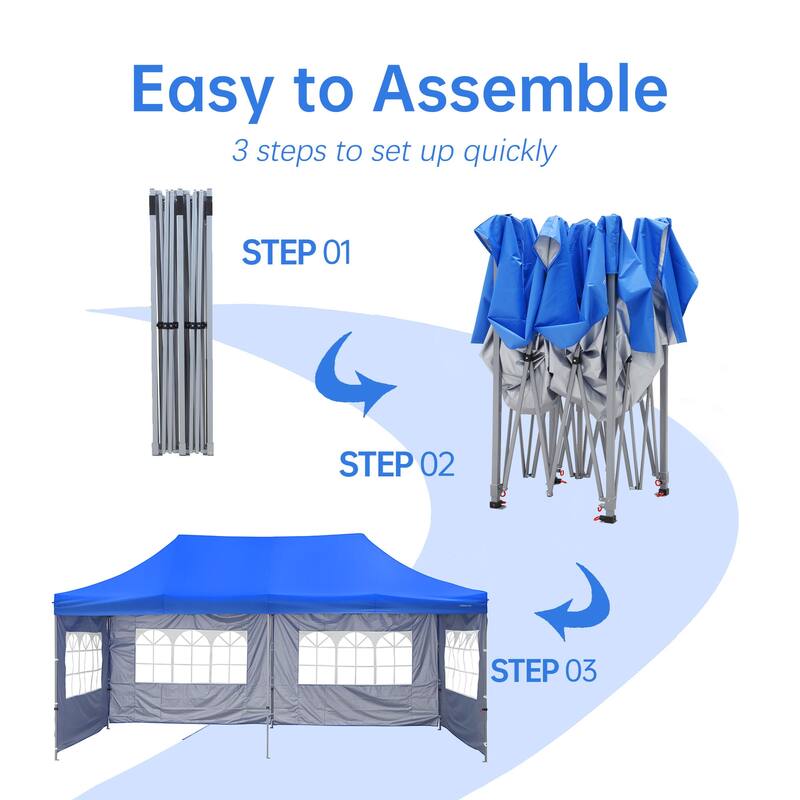 Easy to Assemble

3 steps to set up quickly

STEP 01

STEP 02

STEP 03