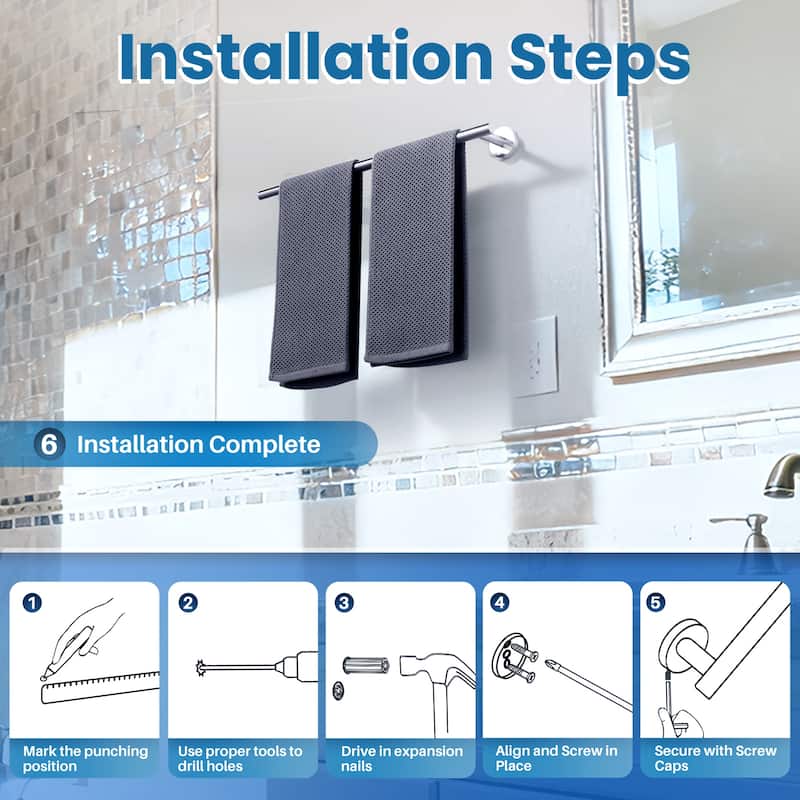 Installation Steps

6 Installation Complete

1
Mark the punching position

2
Use proper tools to drill holes

3
Drive in expansion nails

4
Align and Screw in Place

5
Secure with Screw Caps