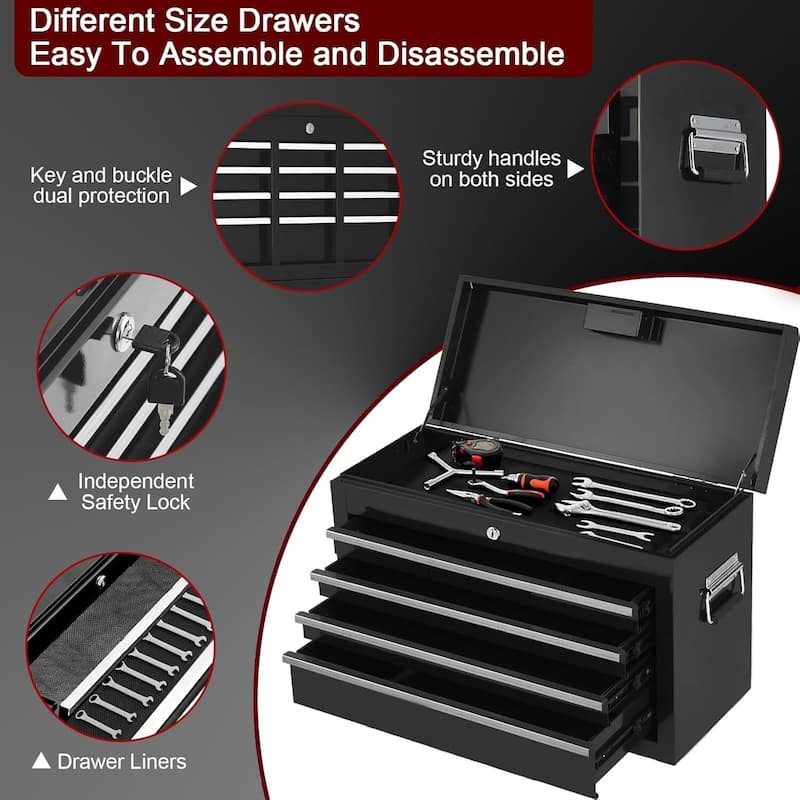 Different Size Drawers
Easy To Assemble and Disassemble

Key and buckle dual protection ▶

Sturdy handles on both sides ▶

▲ Independent Safety Lock

▲ Drawer Liners