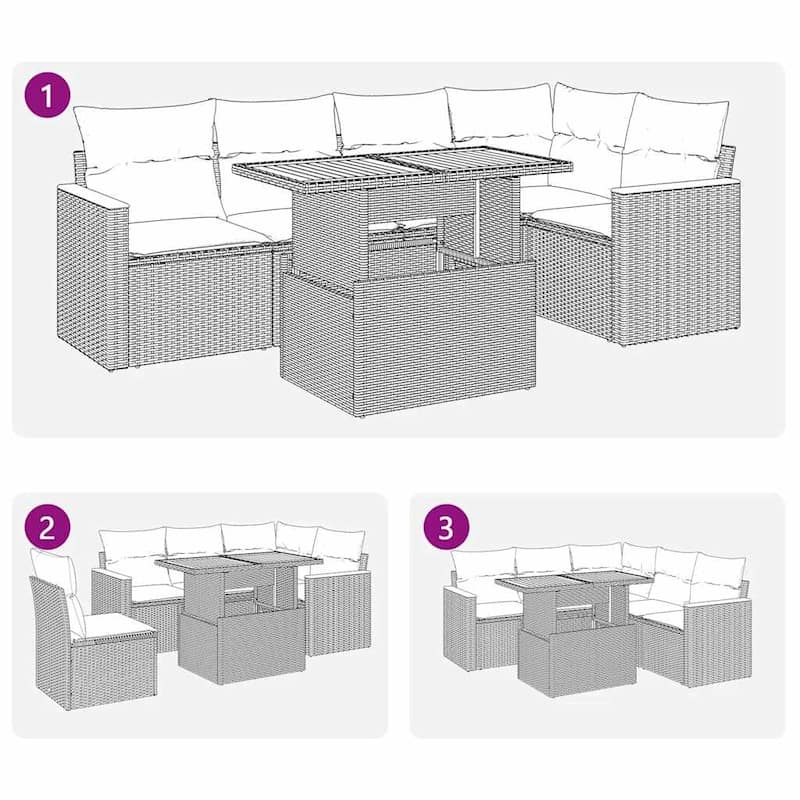 1

2

3