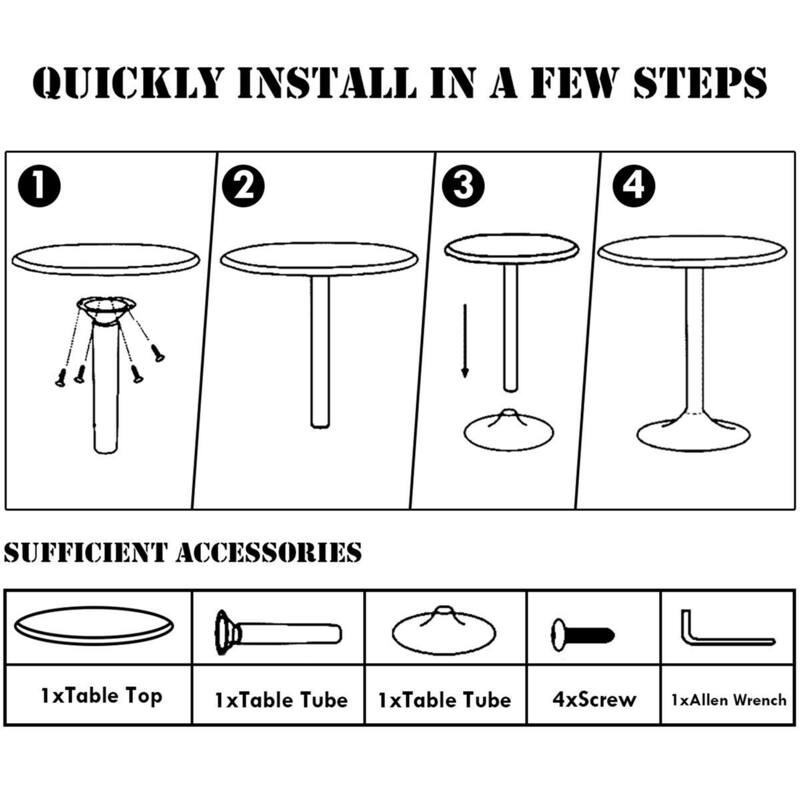 QUICKLY INSTALL IN A FEW STEPS

1

2

3

4

SUFFICIENT ACCESSORIES

| 1xTable Top | 1xTable Tube | 1xTable Tube | 4xScrew | 1xAllen Wrench |