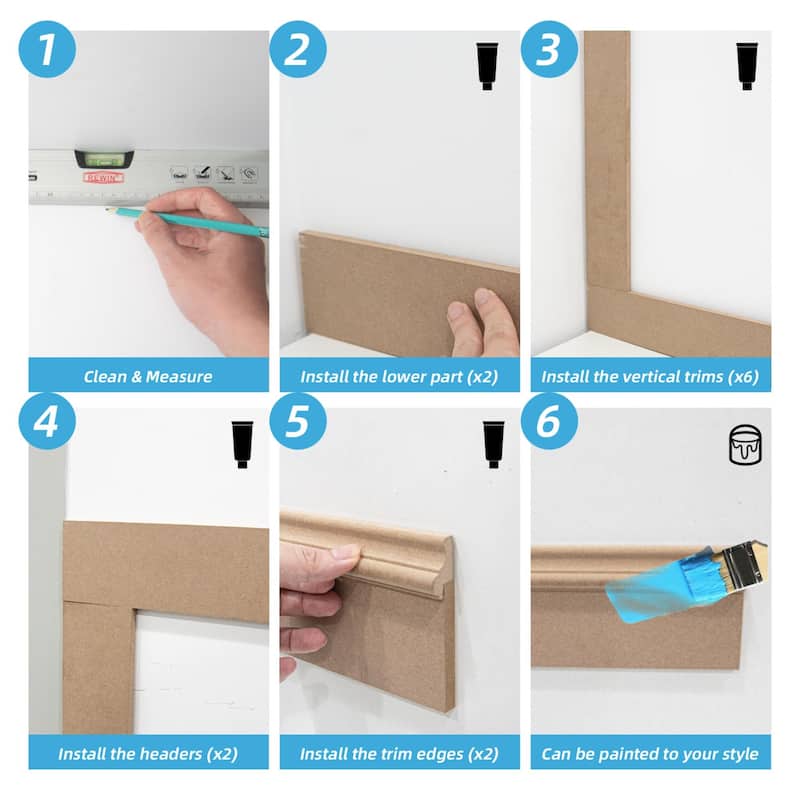 1

REWIN

Clean & Measure

2

Install the lower part (x2)

3

Install the vertical trims (x6)

4

Install the headers (x2)

5

Install the trim edges (x2)

6

Can be painted to your style