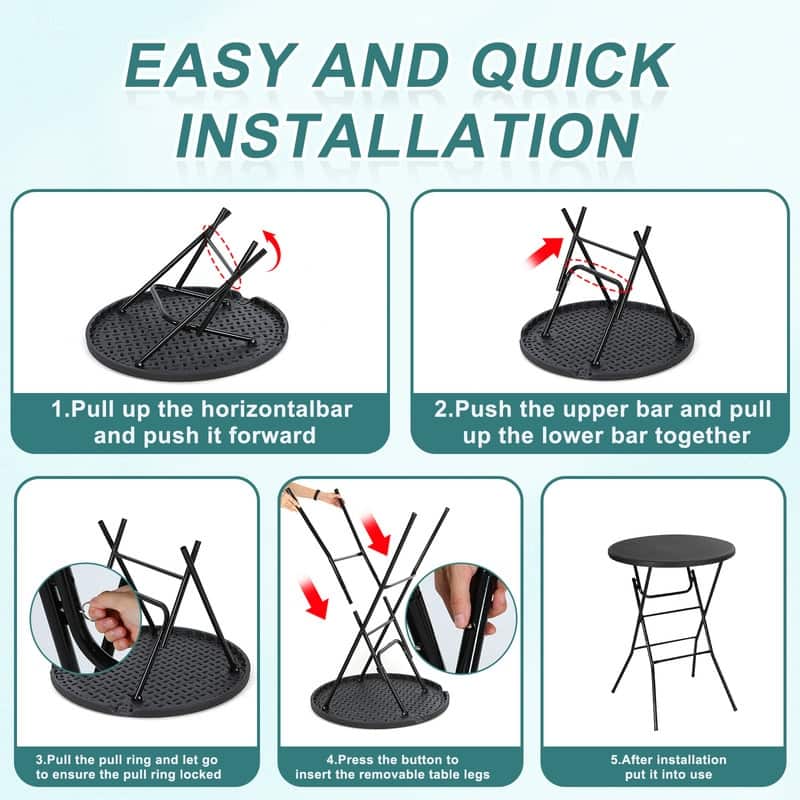 EASY AND QUICK INSTALLATION

1.Pull up the horizontalbar and push it forward

2.Push the upper bar and pull up the lower bar together

3.Pull the pull ring and let go to ensure the pull ring locked

4.Press the button to insert the removable table legs

5.After installation put it into use