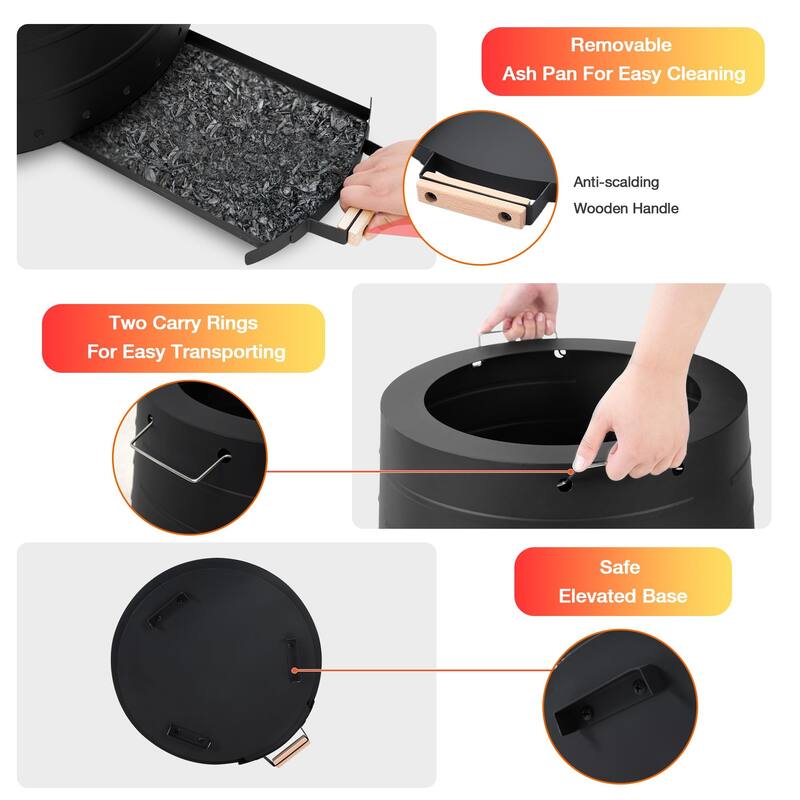 Removable
Ash Pan For Easy Cleaning

Anti-scalding
Wooden Handle

Two Carry Rings
For Easy Transporting

Safe
Elevated Base