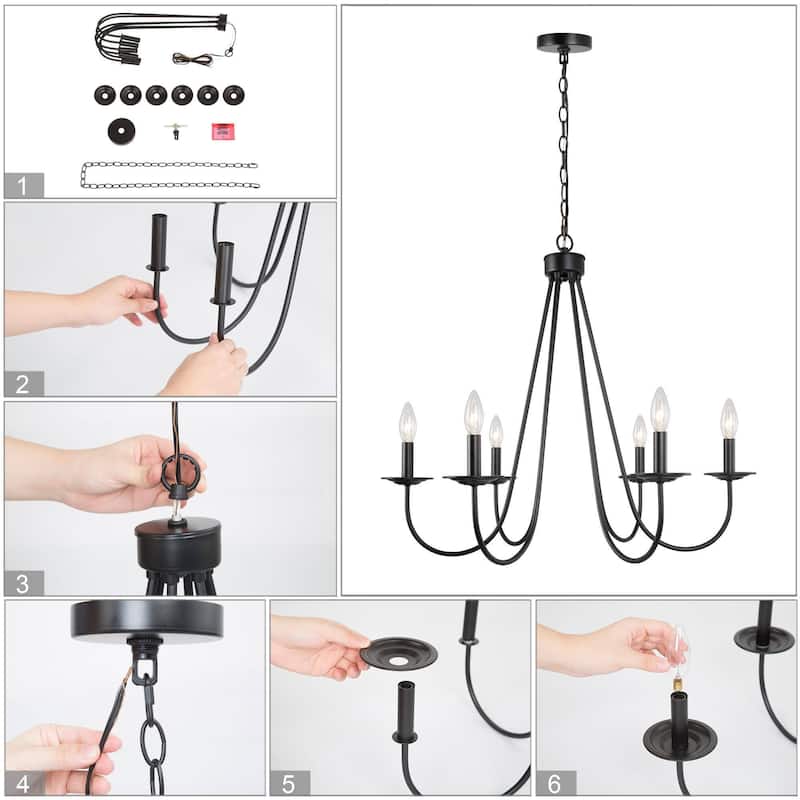 1

2

3

4

5

6