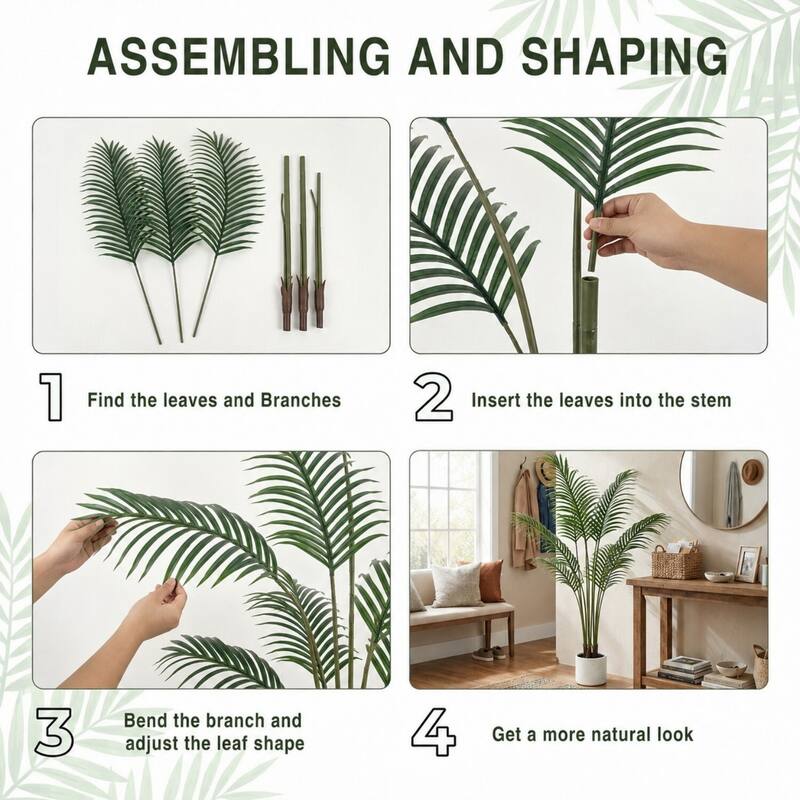 ASSEMBLING AND SHAPING

1 Find the leaves and Branches

2 Insert the leaves into the stem

3 Bend the branch and adjust the leaf shape

4 Get a more natural look