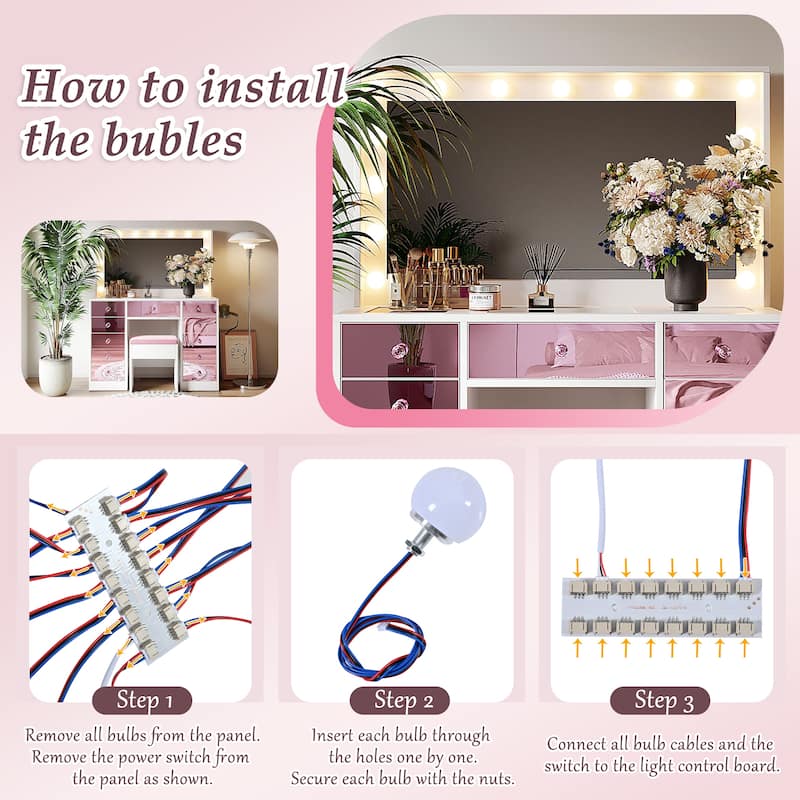 How to install the bubles

Step 1

Remove all bulbs from the panel. Remove the power switch from the panel as shown.

Step 2

Insert each bulb through the holes one by one. Secure each bulb with the nuts.

Step 3

Connect all bulb cables and the switch to the light control board.