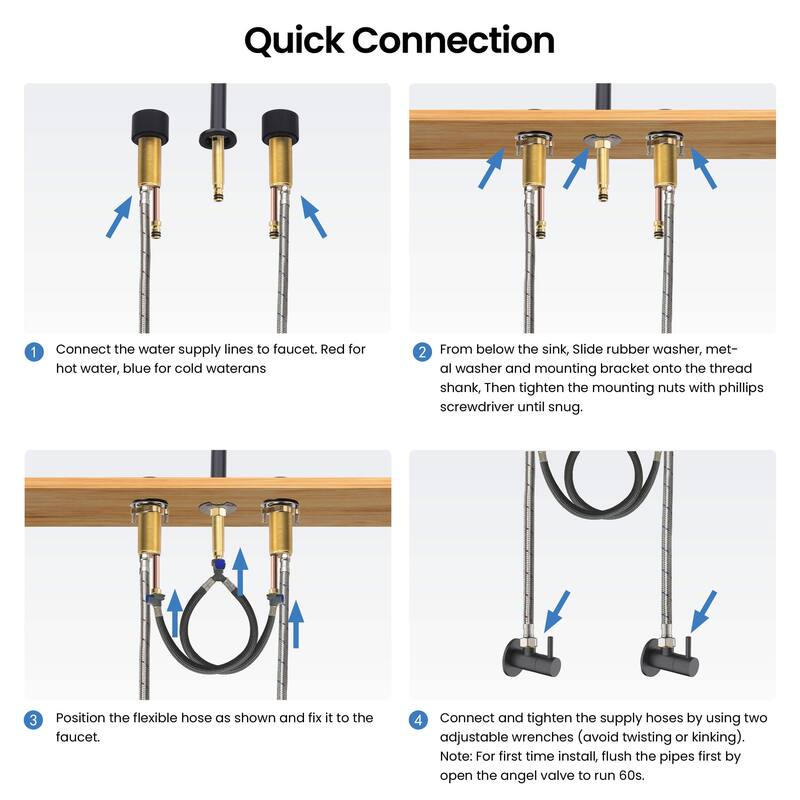 Quick Connection

1 Connect the water supply lines to faucet. Red for hot water, blue for cold waterans

2 From below the sink, Slide rubber washer, metal washer and mounting bracket onto the thread shank, Then tighten the mounting nuts with phillips screwdriver until snug.

3 Position the flexible hose as shown and fix it to the faucet.

4 Connect and tighten the supply hoses by using two adjustable wrenches (avoid twisting or kinking). Note: For first time install, flush the pipes first by open the angel valve to run 60s.