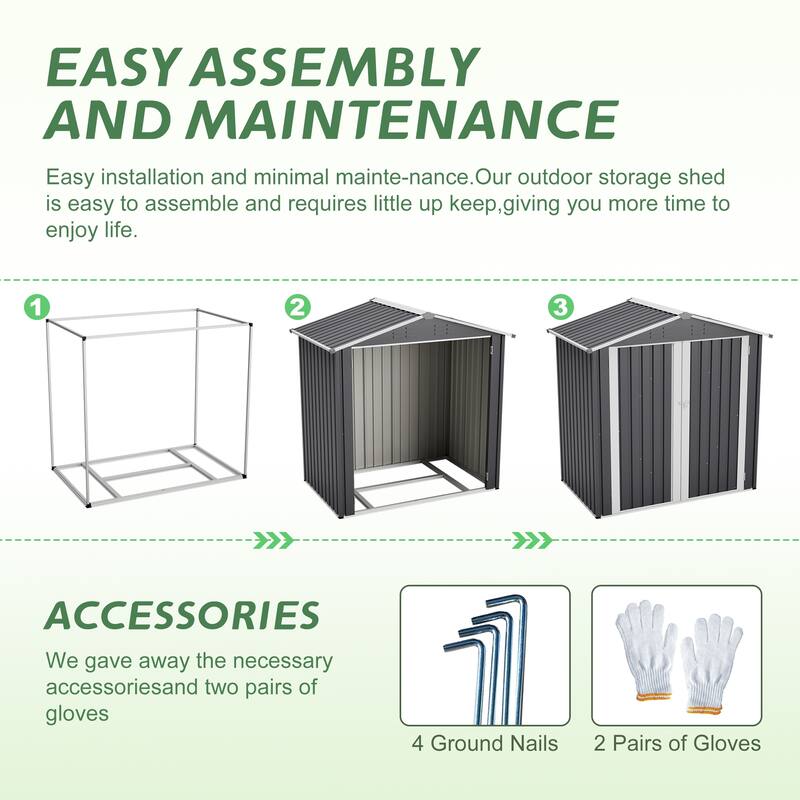 EASY ASSEMBLY AND MAINTENANCE

Easy installation and minimal mainte-nance.Our outdoor storage shed is easy to assemble and requires little up keep,giving you more time to enjoy life.

1

2

3

ACCESSORIES

We gave away the necessary accessoriesand two pairs of gloves

4 Ground Nails

2 Pairs of Gloves