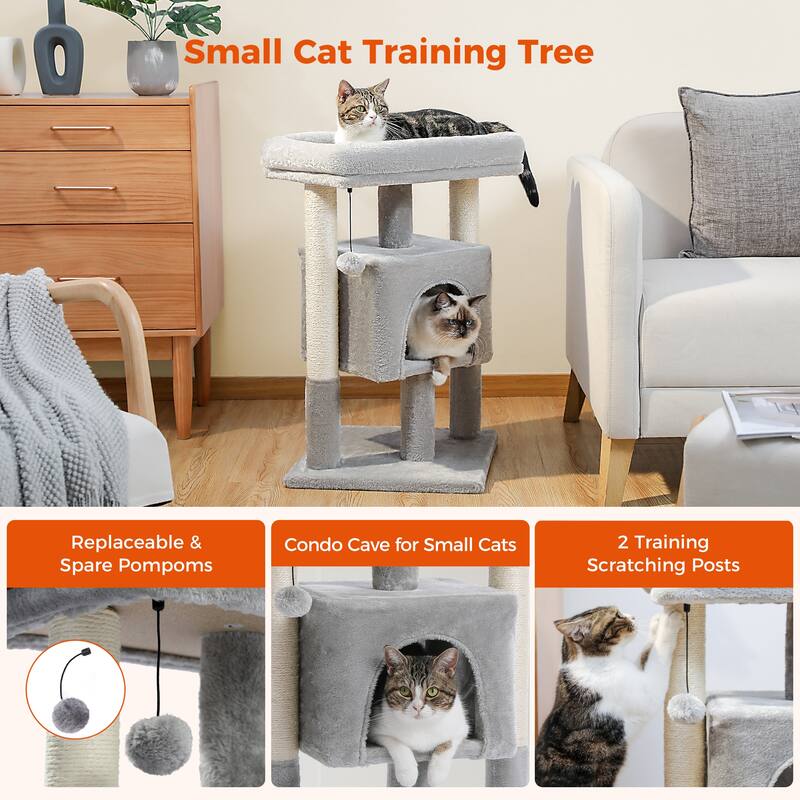 Small Cat Training Tree

Replaceable & Spare Pompoms

Condo Cave for Small Cats

2 Training Scratching Posts