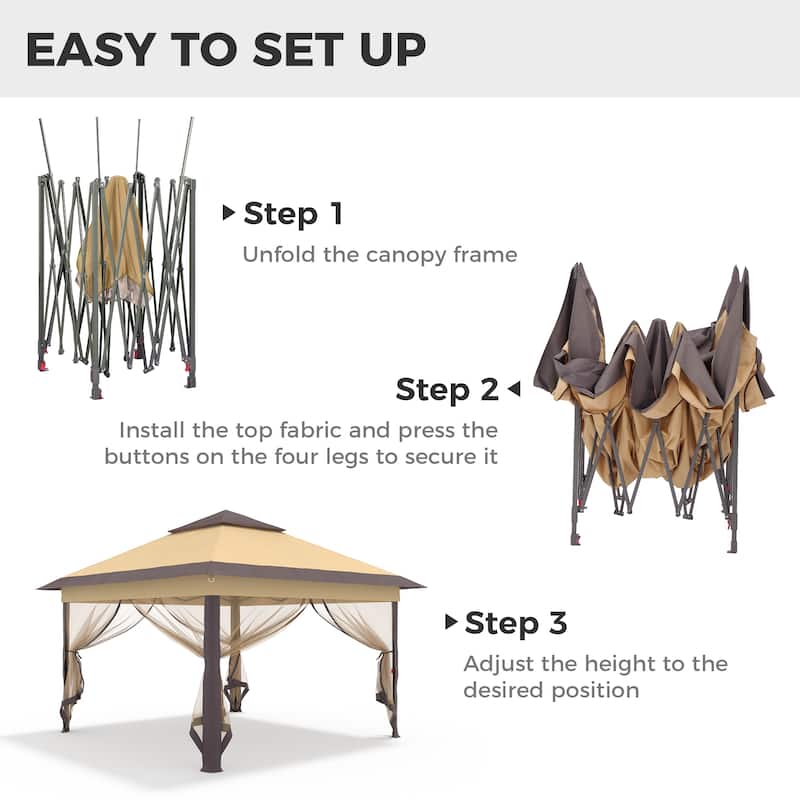 EASY TO SET UP

Step 1
Unfold the canopy frame

Step 2
Install the top fabric and press the buttons on the four legs to secure it

Step 3
Adjust the height to the desired position