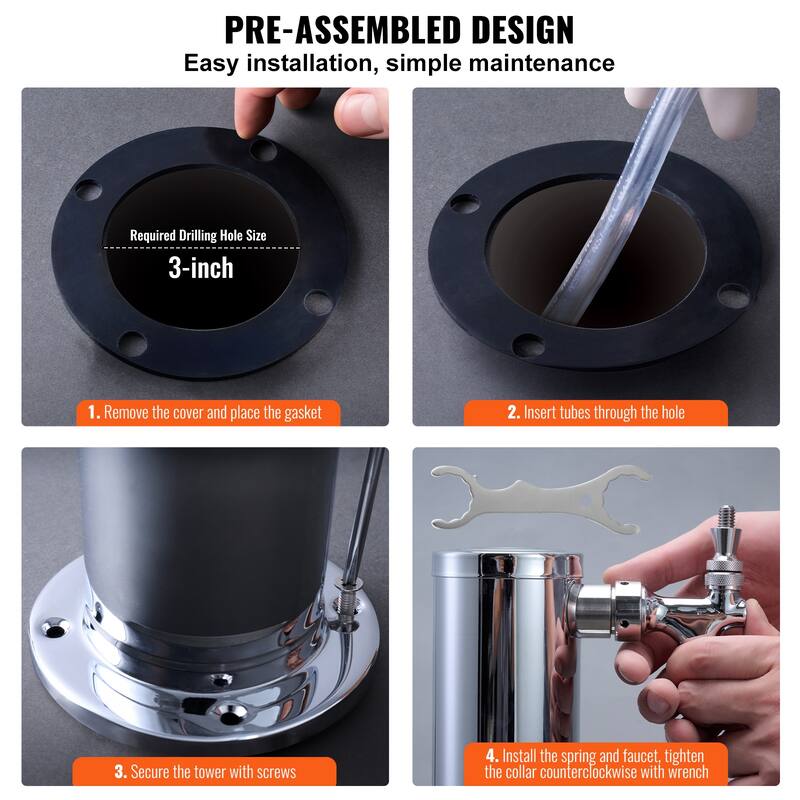 PRE-ASSEMBLED DESIGN
Easy installation, simple maintenance

Required Drilling Hole Size
3-inch

1. Remove the cover and place the gasket

2. Insert tubes through the hole

3. Secure the tower with screws

4. Install the spring and faucet, tighten the collar counterclockwise with wrench