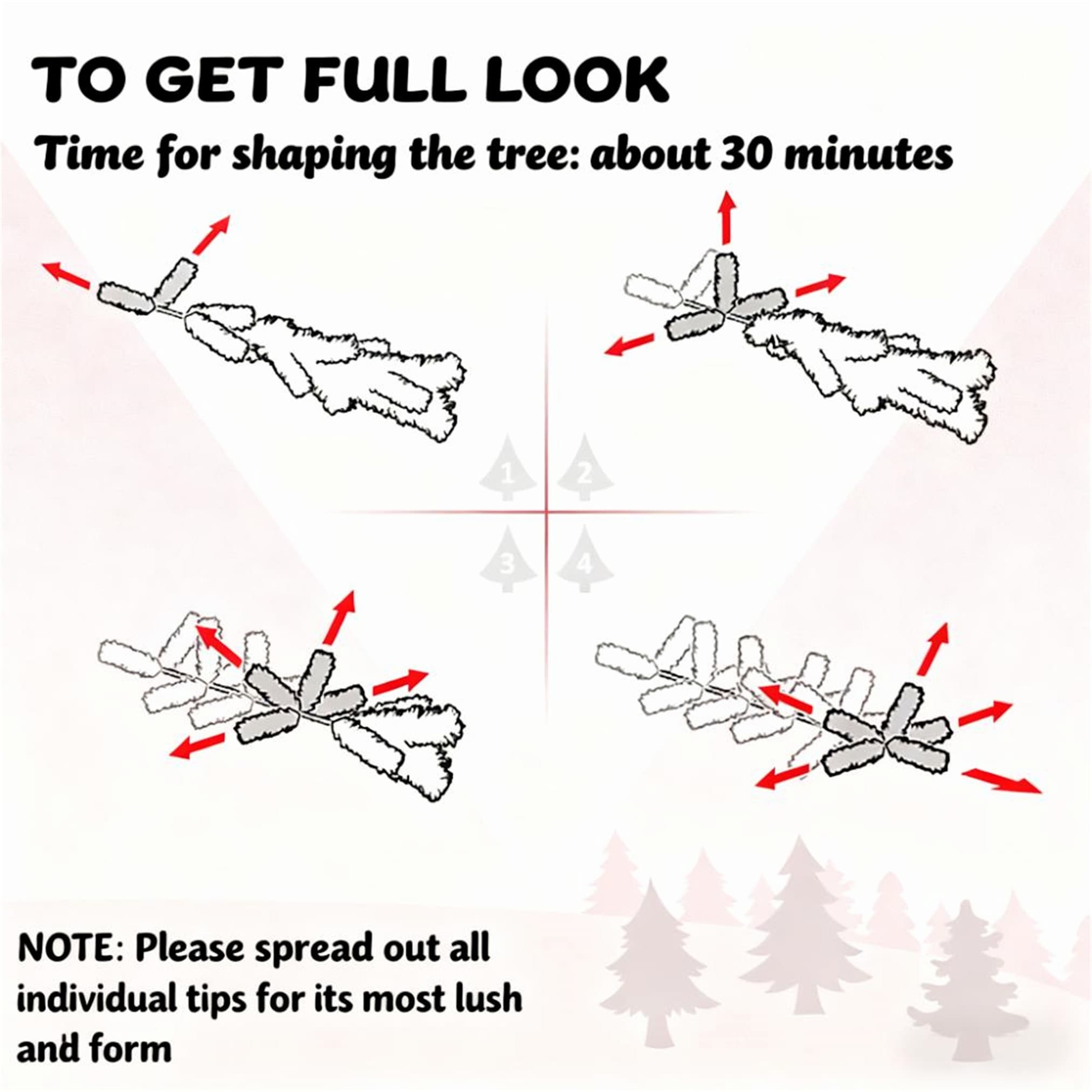 TO GET FULL LOOK

Time for shaping the tree: about 30 minutes

1 2

3 4

NOTE: Please spread out all individual tips for its most lush and form