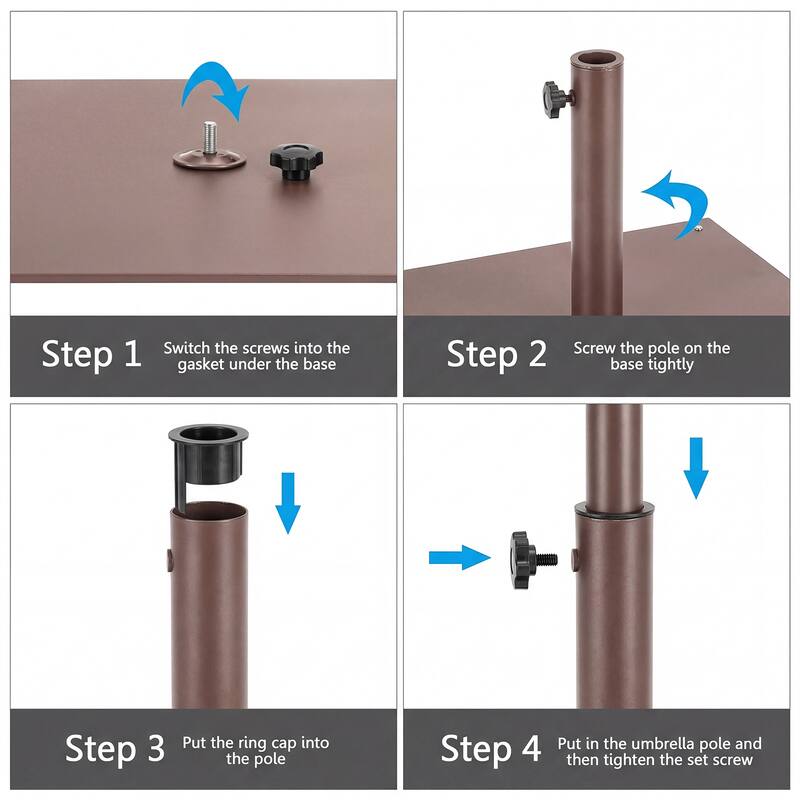 Step 1 Switch the screws into the gasket under the base

Step 2 Screw the pole on the base tightly

Step 3 Put the ring cap into the pole

Step 4 Put in the umbrella pole and then tighten the set screw