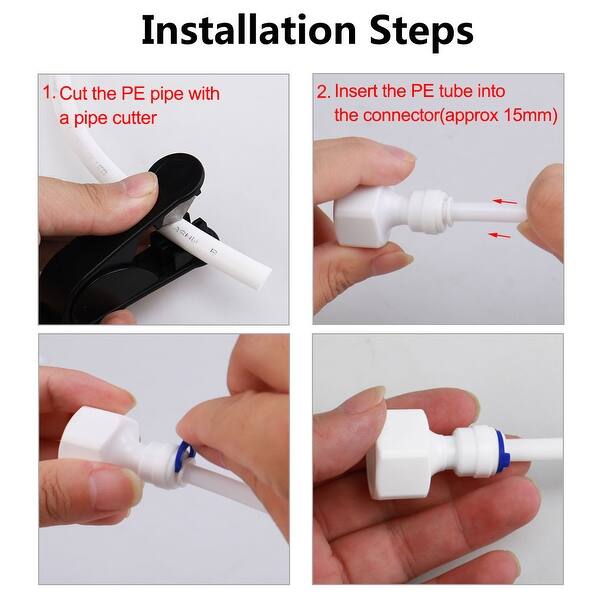 Installation Steps

1. Cut the PE pipe with a pipe cutter

2. Insert the PE tube into the connector(approx 15mm)