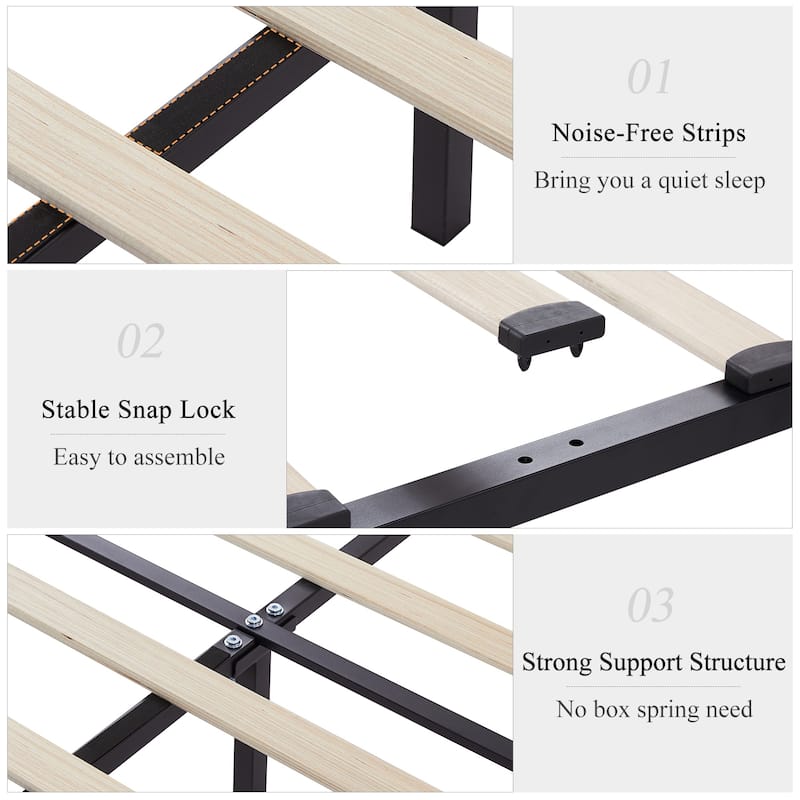 01

Noise-Free Strips

Bring you a quiet sleep

02

Stable Snap Lock

Easy to assemble

03

Strong Support Structure

No box spring need