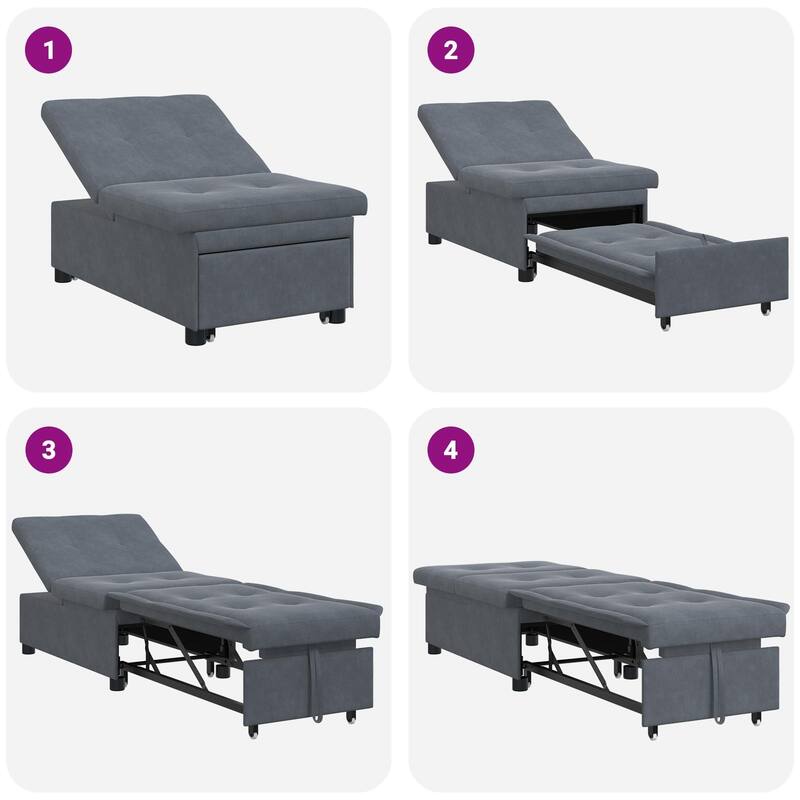 1

2

3

4