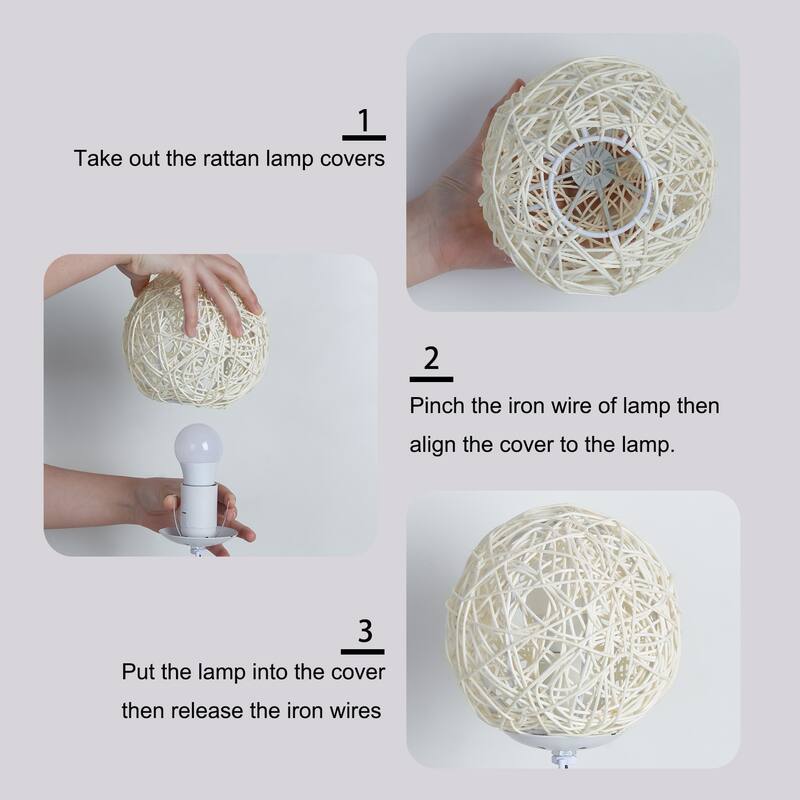 1

Take out the rattan lamp covers

2

Pinch the iron wire of lamp then align the cover to the lamp.

3

Put the lamp into the cover then release the iron wires