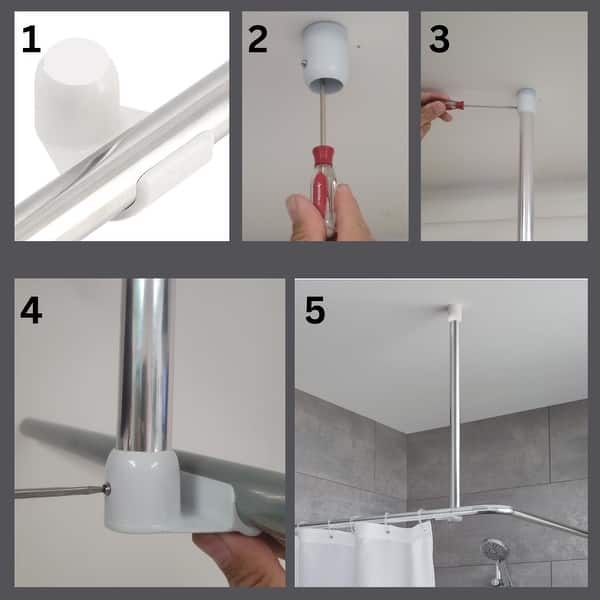 1
2
3
4
5