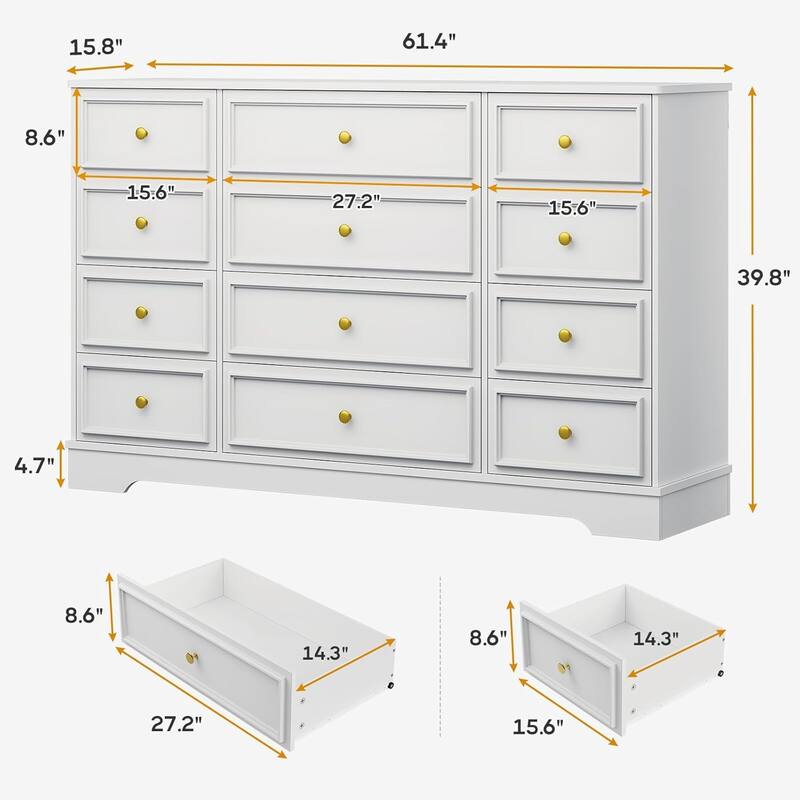 15.8"
61.4"
8.6"
15.6"
27.2"
15.6"
39.8"
4.7"
8.6"
14.3"
27.2"
8.6"
14.3"
15.6"