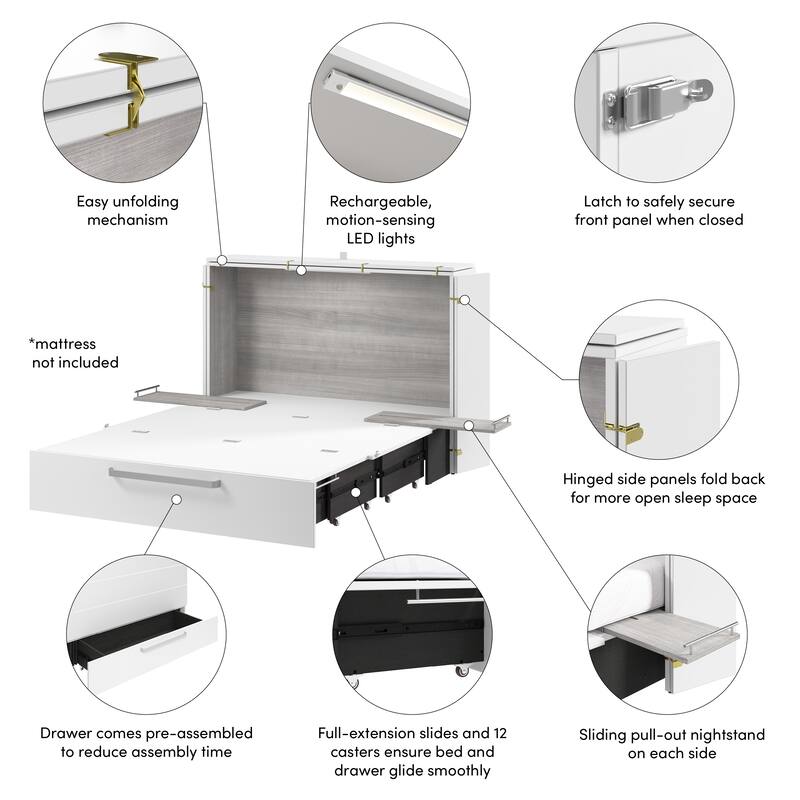 Easy unfolding mechanism

Rechargeable, motion-sensing LED lights

Latch to safely secure front panel when closed

*mattress not included

Hinged side panels fold back for more open sleep space

Drawer comes pre-assembled to reduce assembly time

Full-extension slides and 12 casters ensure bed and drawer glide smoothly

Sliding pull-out nightstand on each side