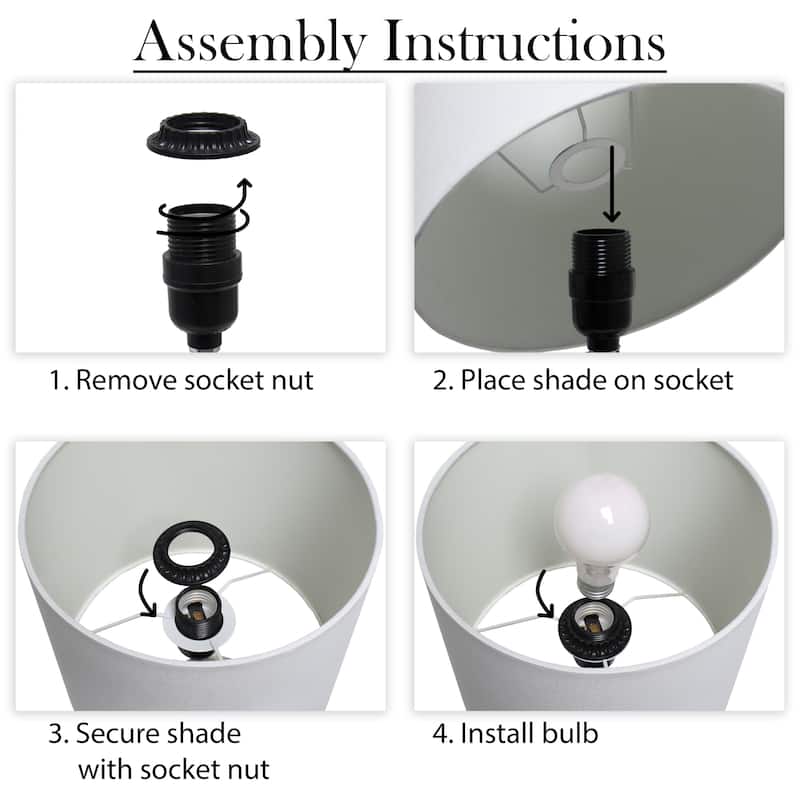 Assembly Instructions

1. Remove socket nut

2. Place shade on socket

3. Secure shade with socket nut

4. Install bulb