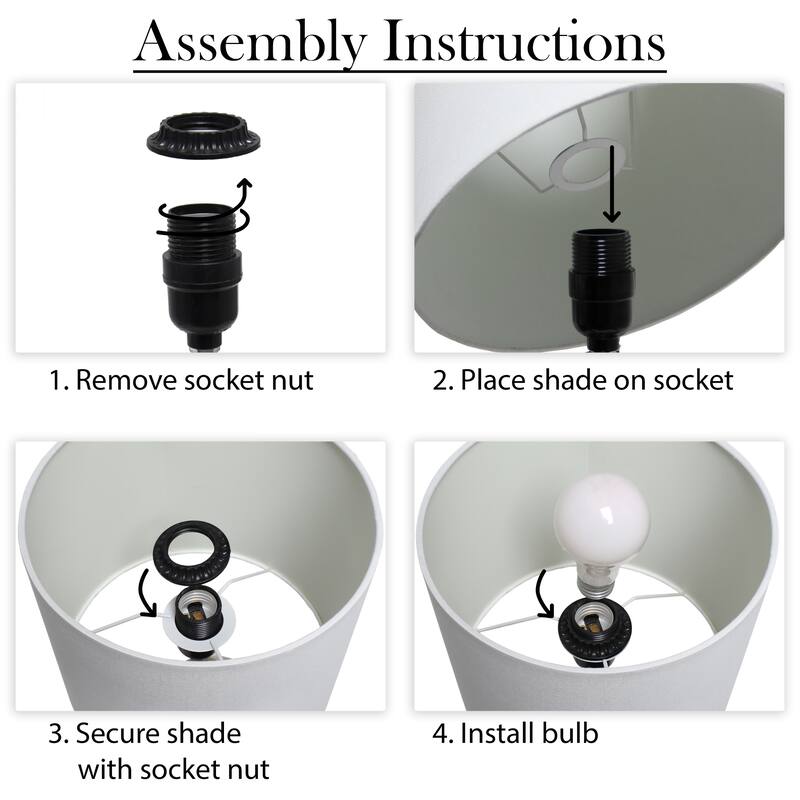 Assembly Instructions

1. Remove socket nut

2. Place shade on socket

3. Secure shade with socket nut

4. Install bulb