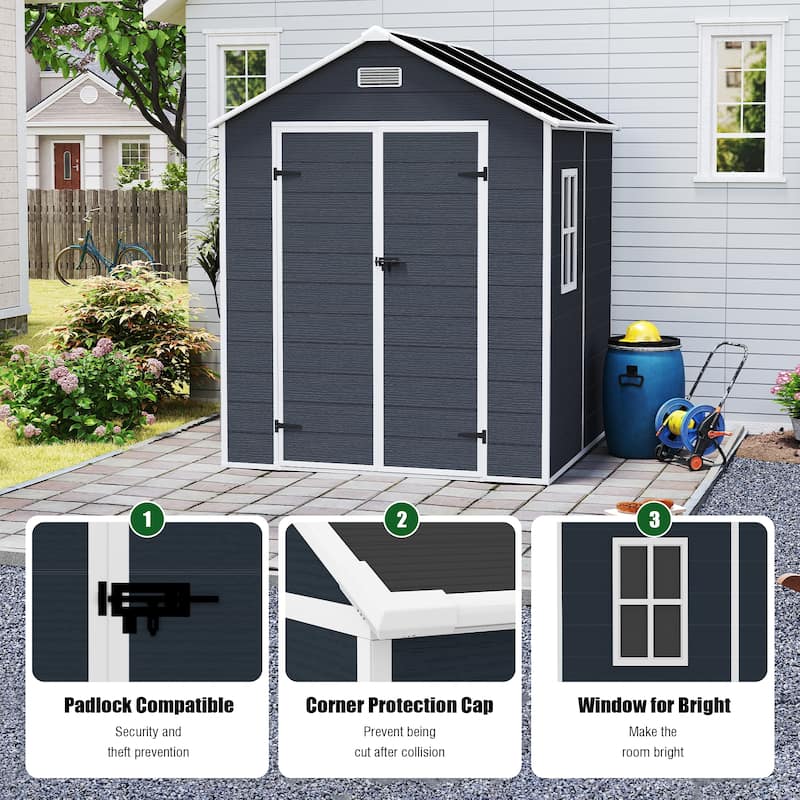 1

Padlock Compatible

Security and theft prevention

2

Corner Protection Cap

Prevent being cut after collision

3

Window for Bright

Make the room bright